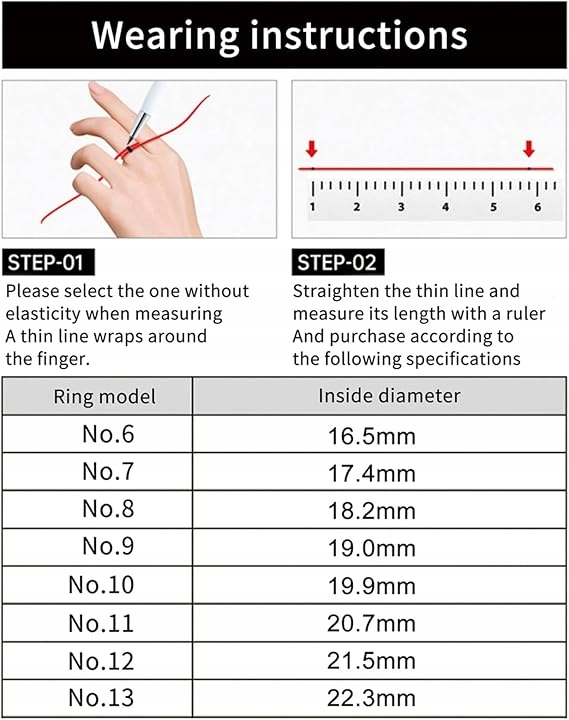 Wearing instructions

1 2 3 4 5 6

STEP-01
Please select the one without elasticity when measuring
A thin line wraps around the finger.

STEP-02
Straighten the thin line and measure its length with a ruler
And purchase according to the following specifications

| Ring model | Inside diameter |
|---|---|
| No.6 | 16.5mm |
| No.7 | 17.4mm |
| No.8 | 18.2mm |
| No.9 | 19.0mm |
| No.10 | 19.9mm |
| No.11 | 20.7mm |
| No.12 | 21.5mm |
| No.13 | 22.3mm |