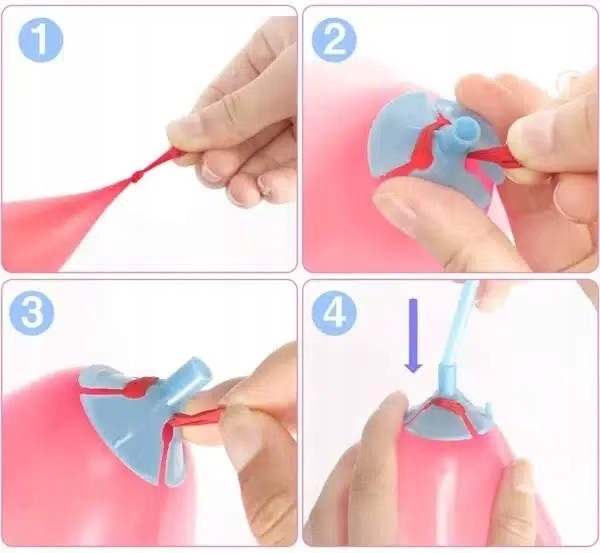 1

2

3

4