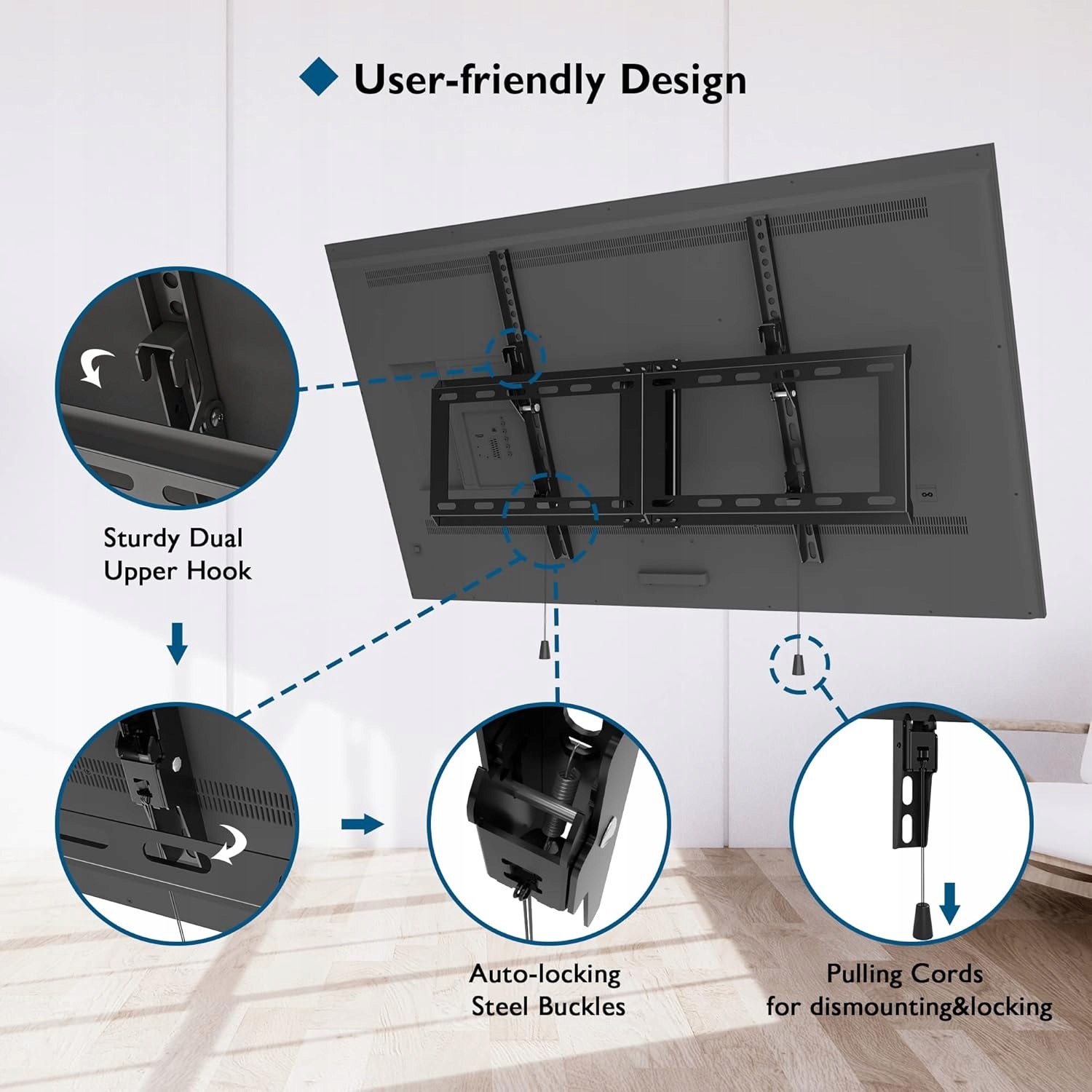 User-friendly Design

Sturdy Dual
Upper Hook

Auto-locking
Steel Buckles

Pulling Cords
for dismounting&locking