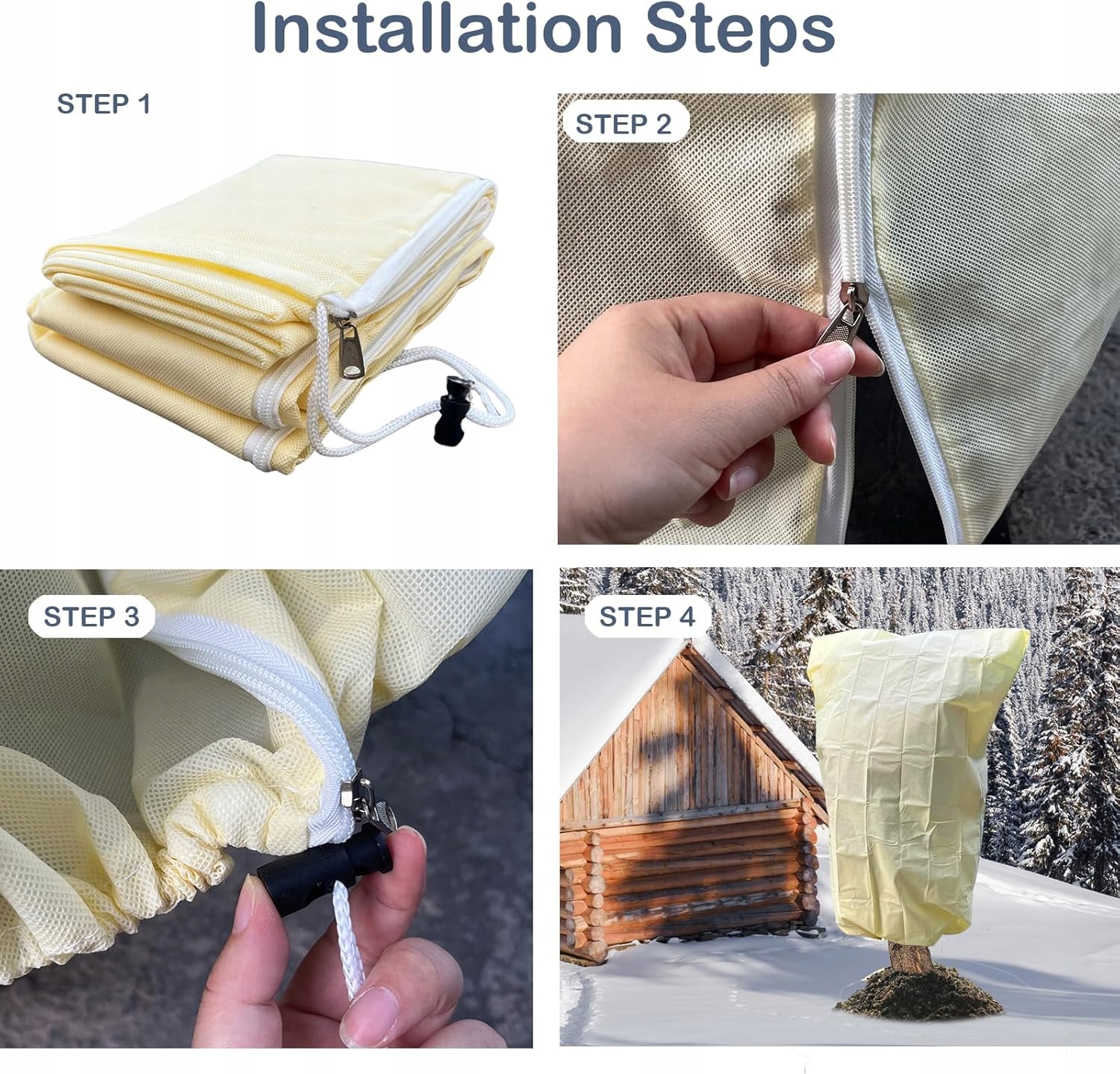 Installation Steps

STEP 1

STEP 2

STEP 3

STEP 4