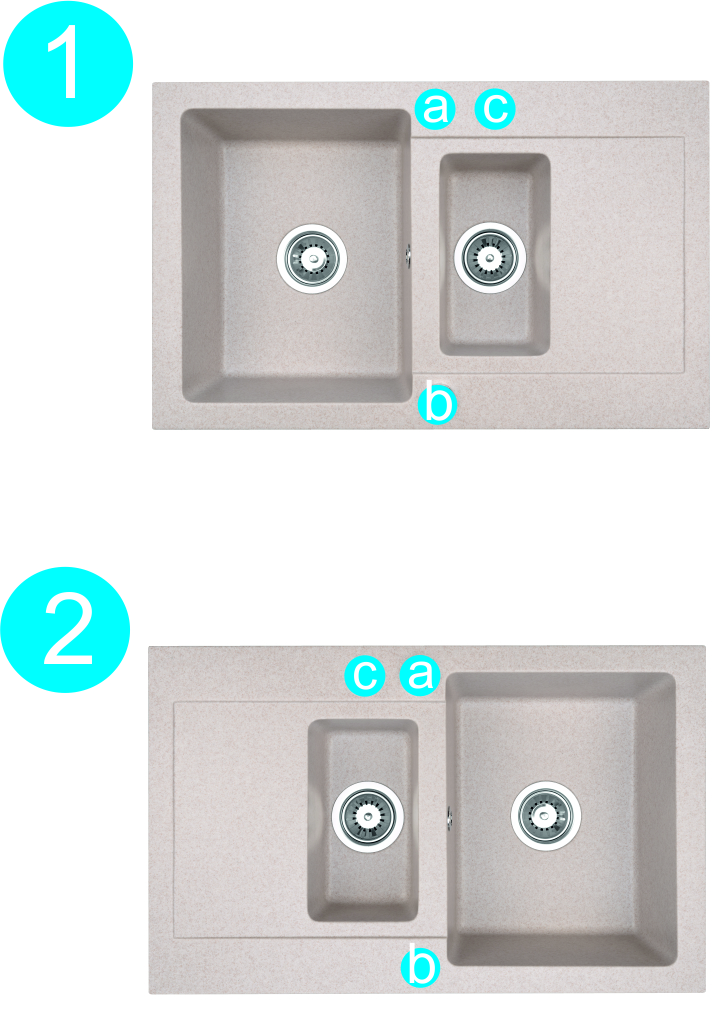 1

a c

b

2

c a

b