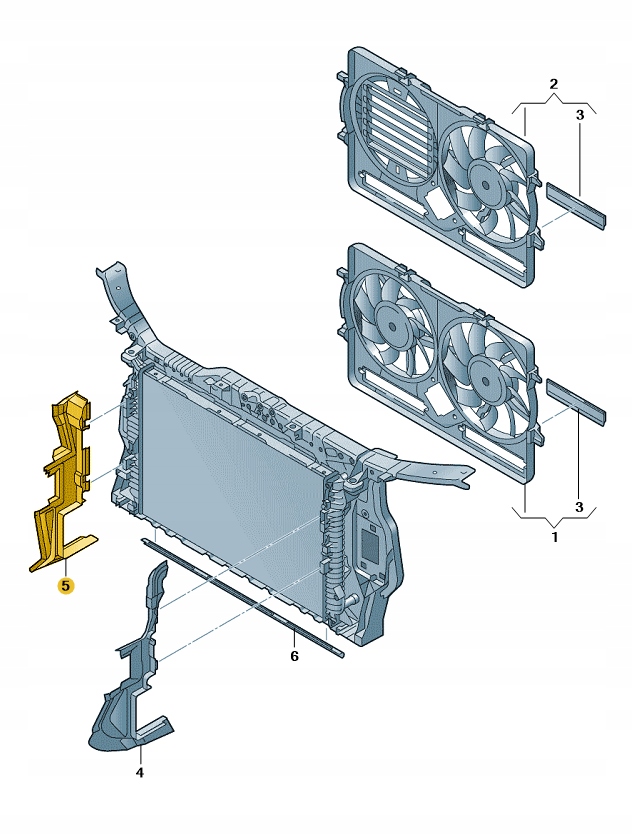 2
3
3
1
5
6
4