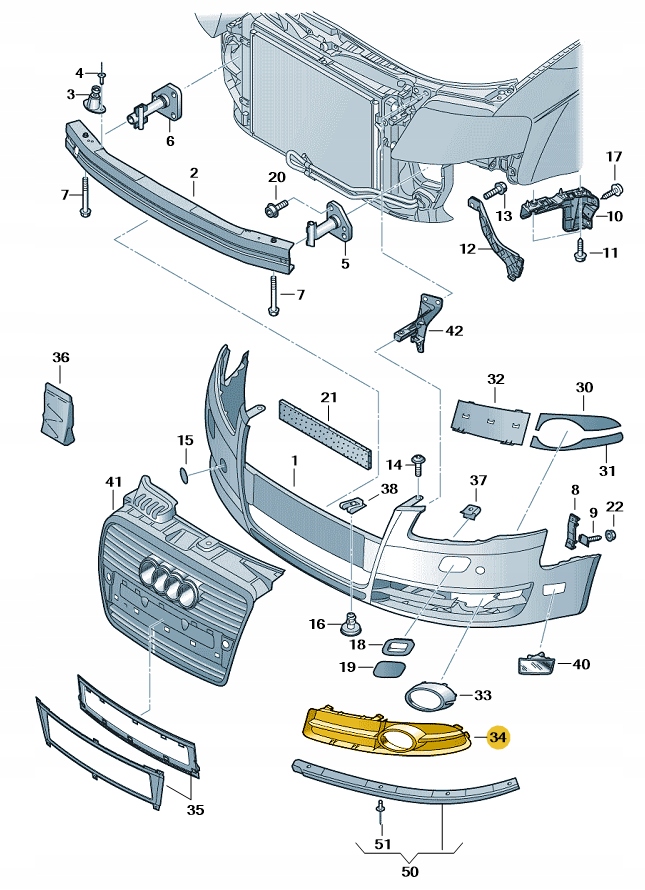 4
3
6
2
7
20
5
7
17
13
10
12
11
42
36
21
32
30
31
15
1
14
38
37
8
9
22
41
16
18
19
40
33
34
35
51
50