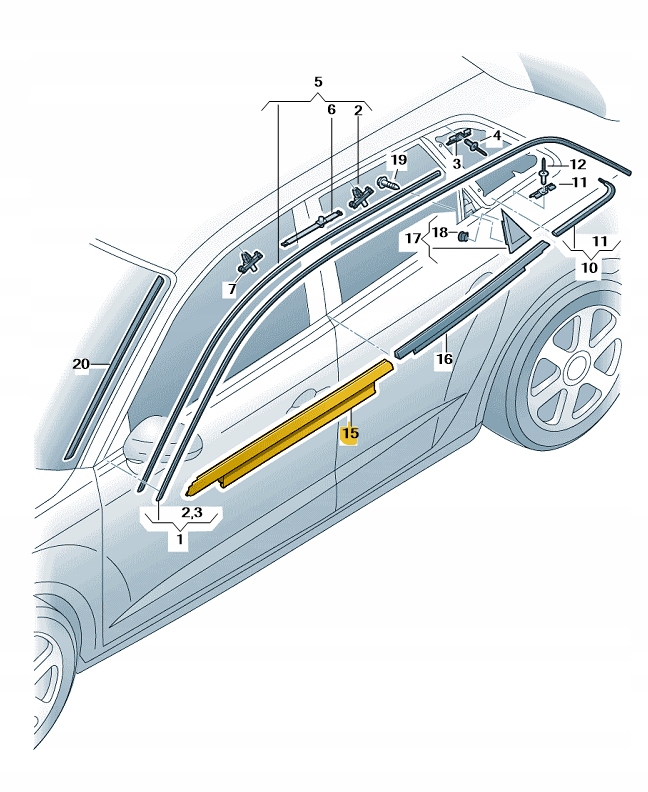 5
6
2
19
4
3
12
11
18
17
11
10
7
16
20
15
2,3
1