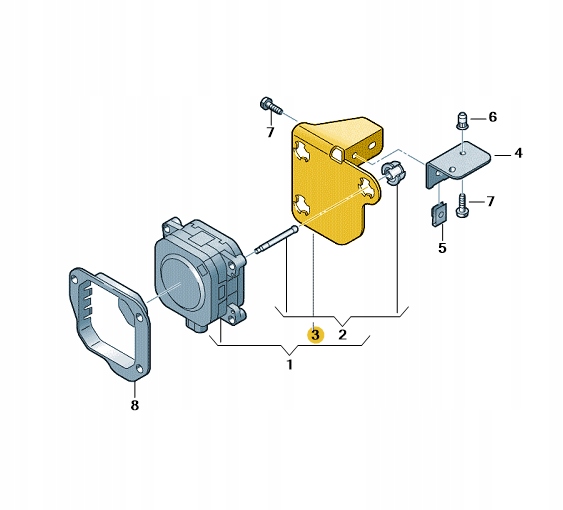 7
6
4
7
5
3
2
1
8