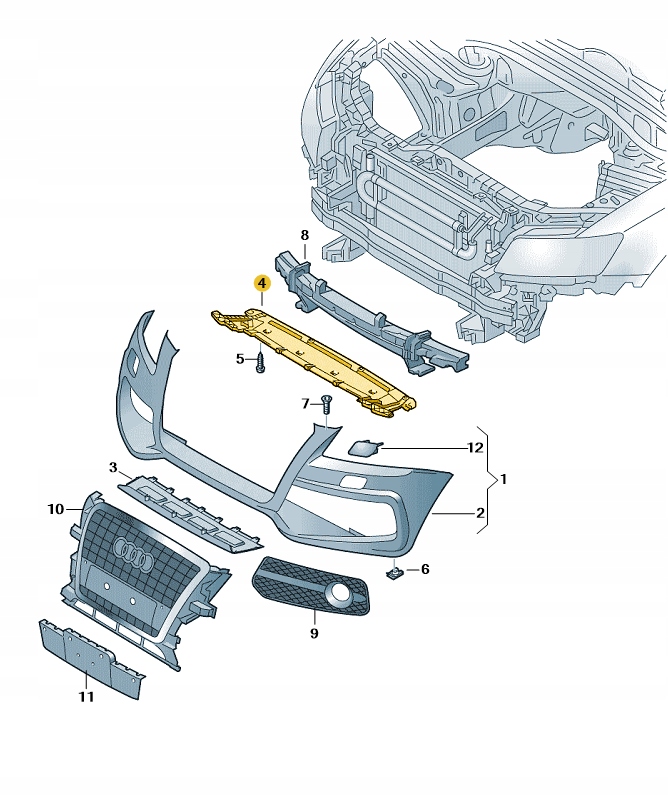 8
4
5
7
12
1
2
3
10
6
9
11