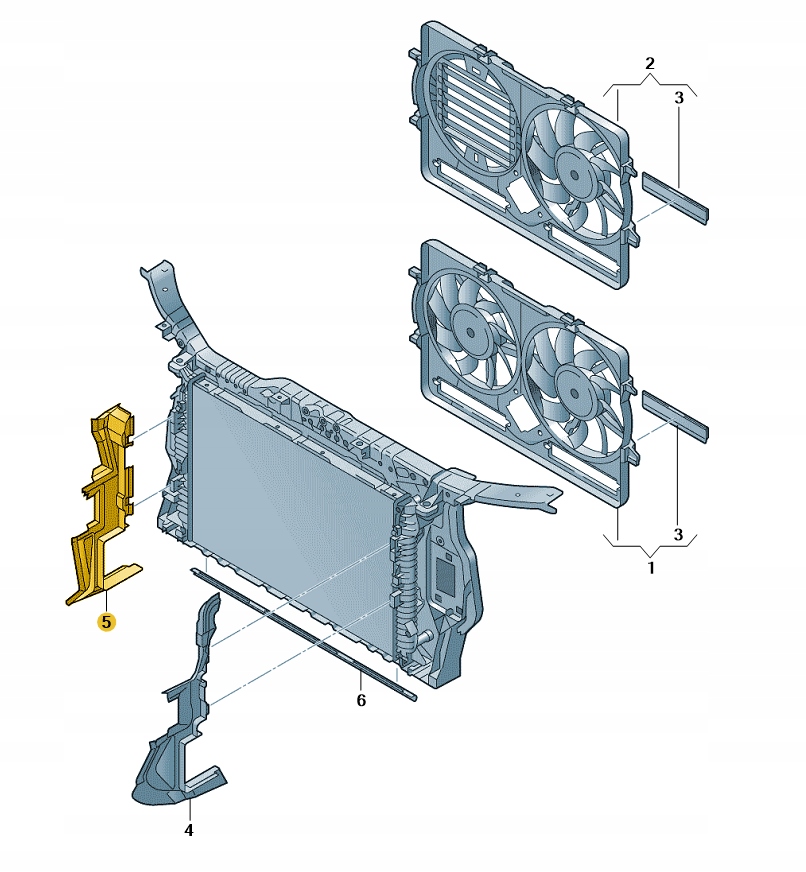 2
3
3
1
5
6
4