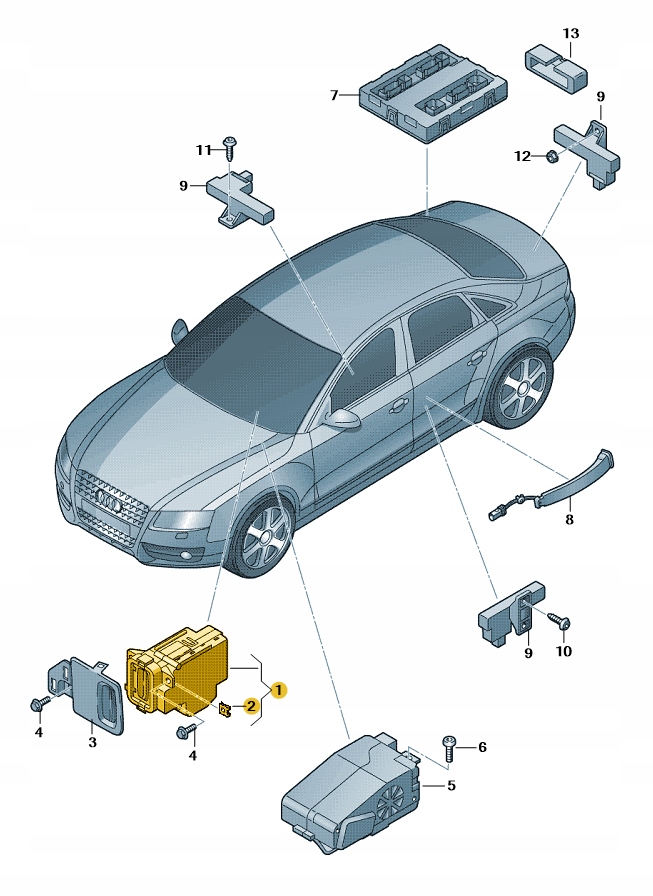 13
7
9
11
12
9
8
9
10
1
2
4
3
4
6
5