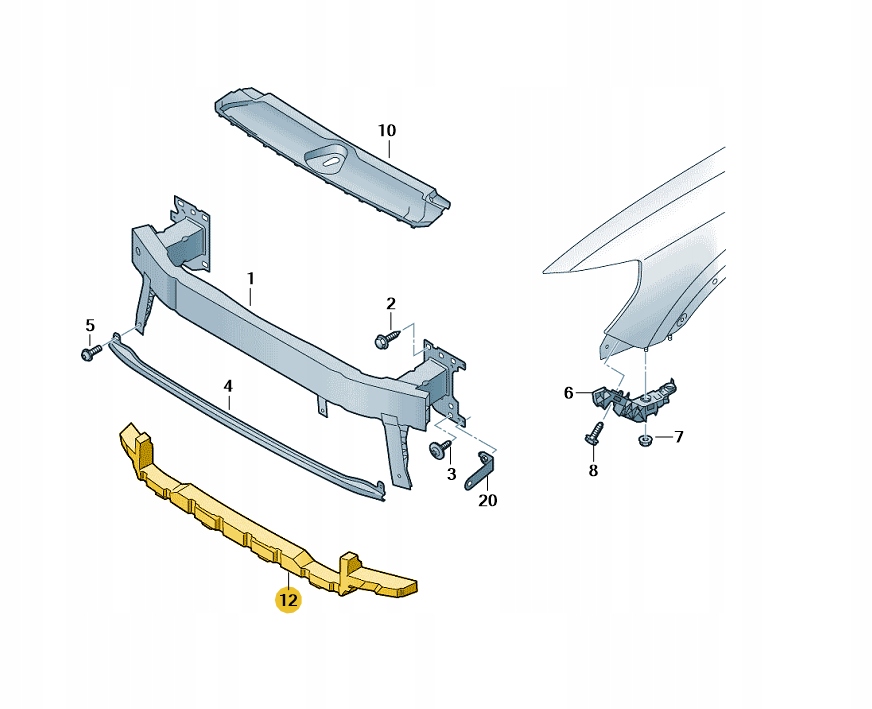 10

1

2

5

4

6

7

8

3

20

12