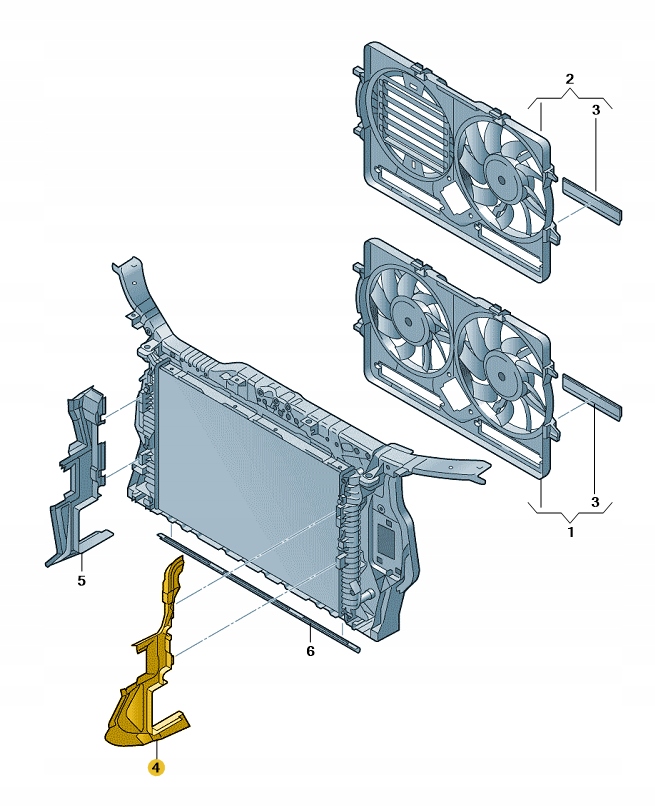 2
3
3
1
5
6
4