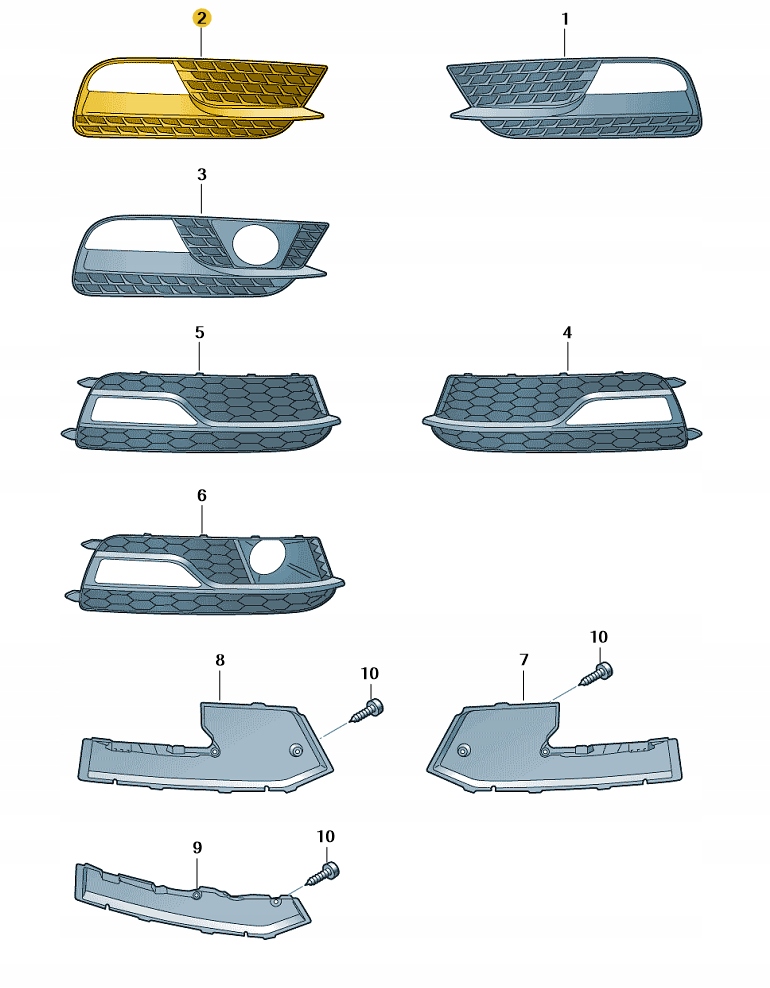 2
1
3
5
4
6
8
10
7
10
9
10