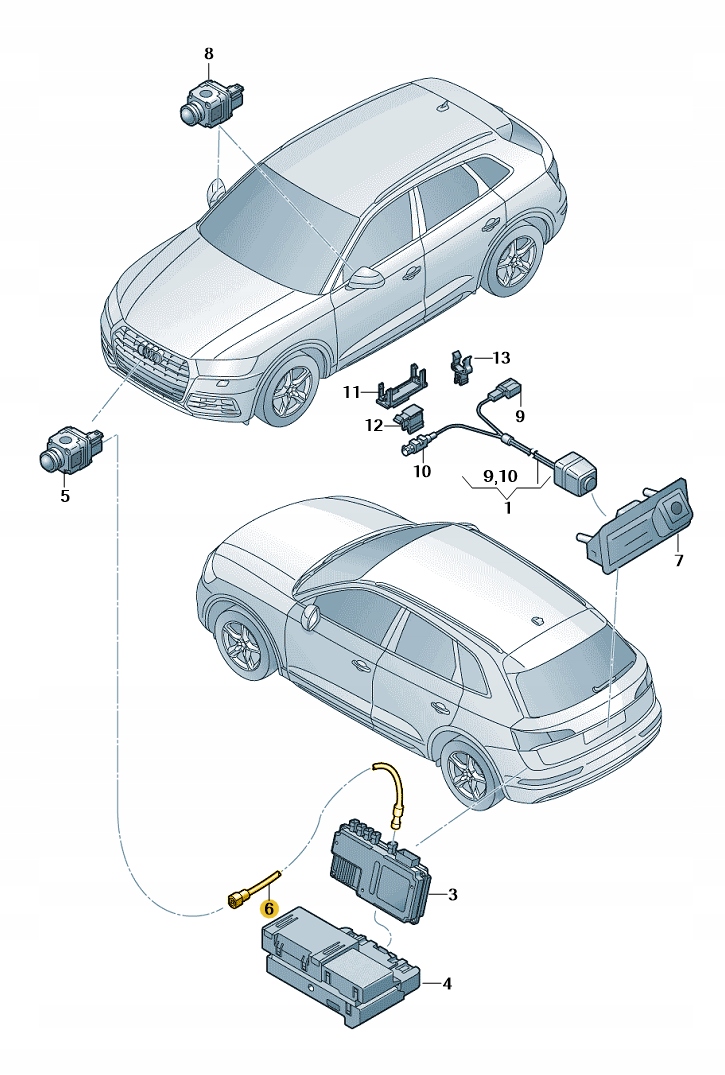 8
13
11
9
12
10
9,10
1
5
7
3
6
4