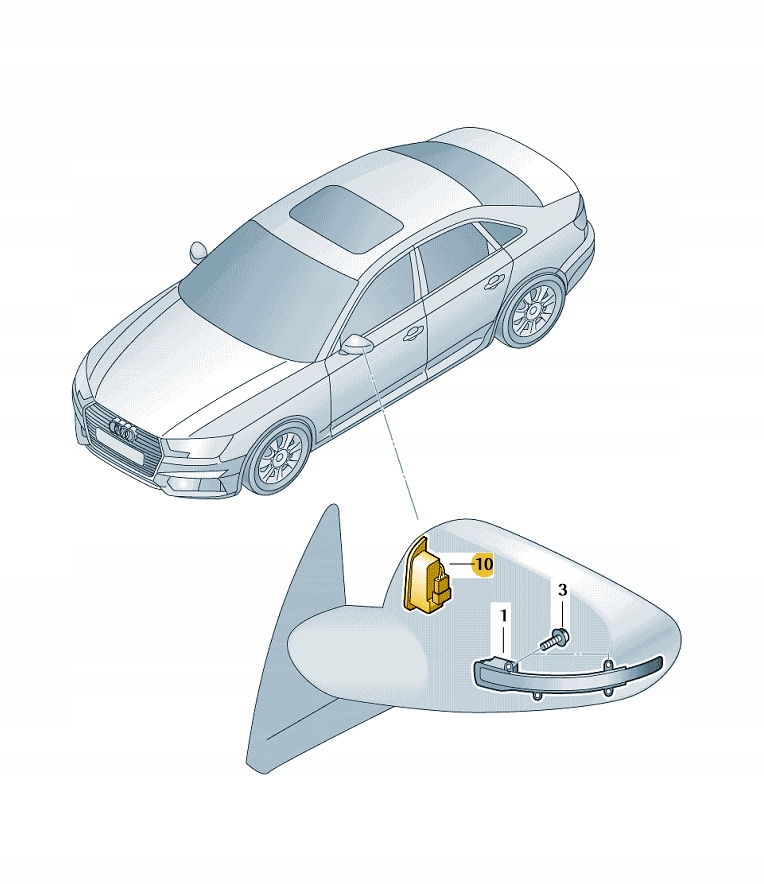 10
3
1