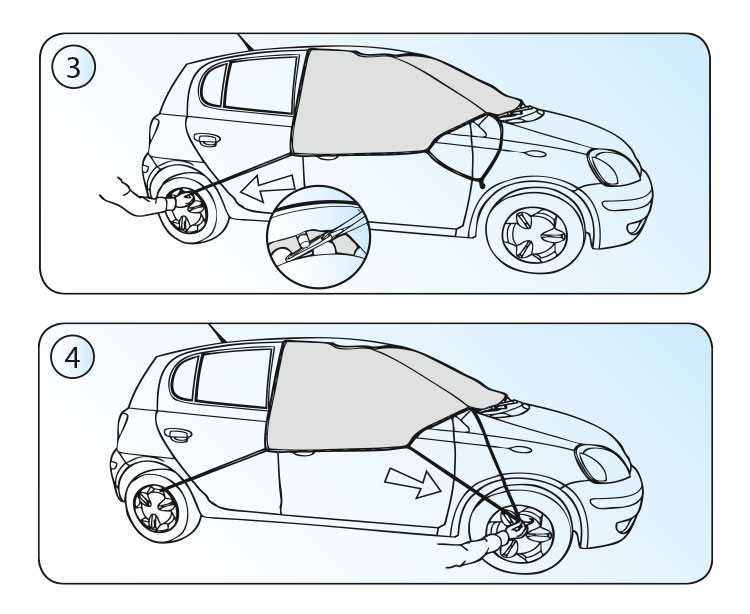 3

4