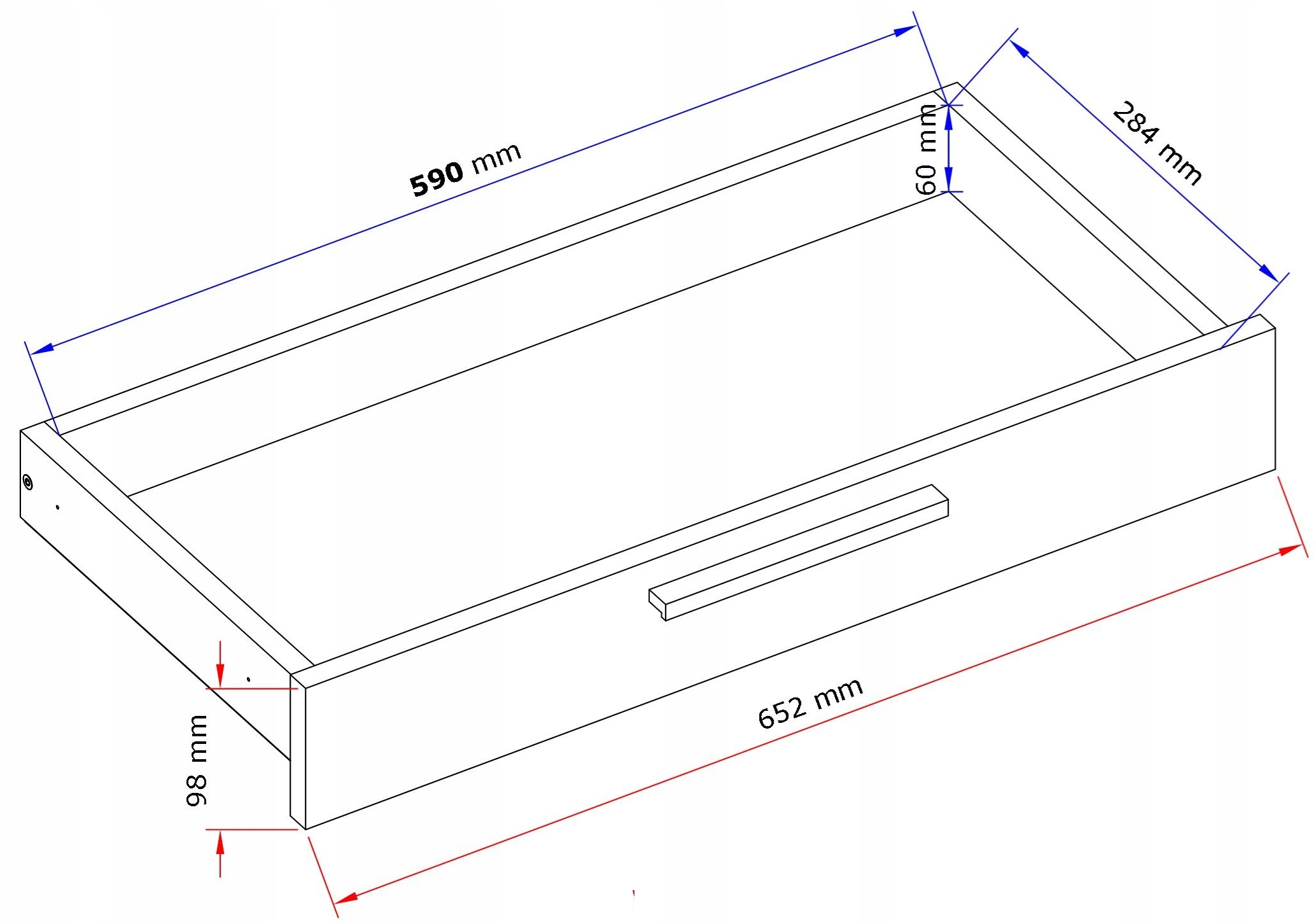 590 mm
60 mm
284 mm
98 mm
652 mm