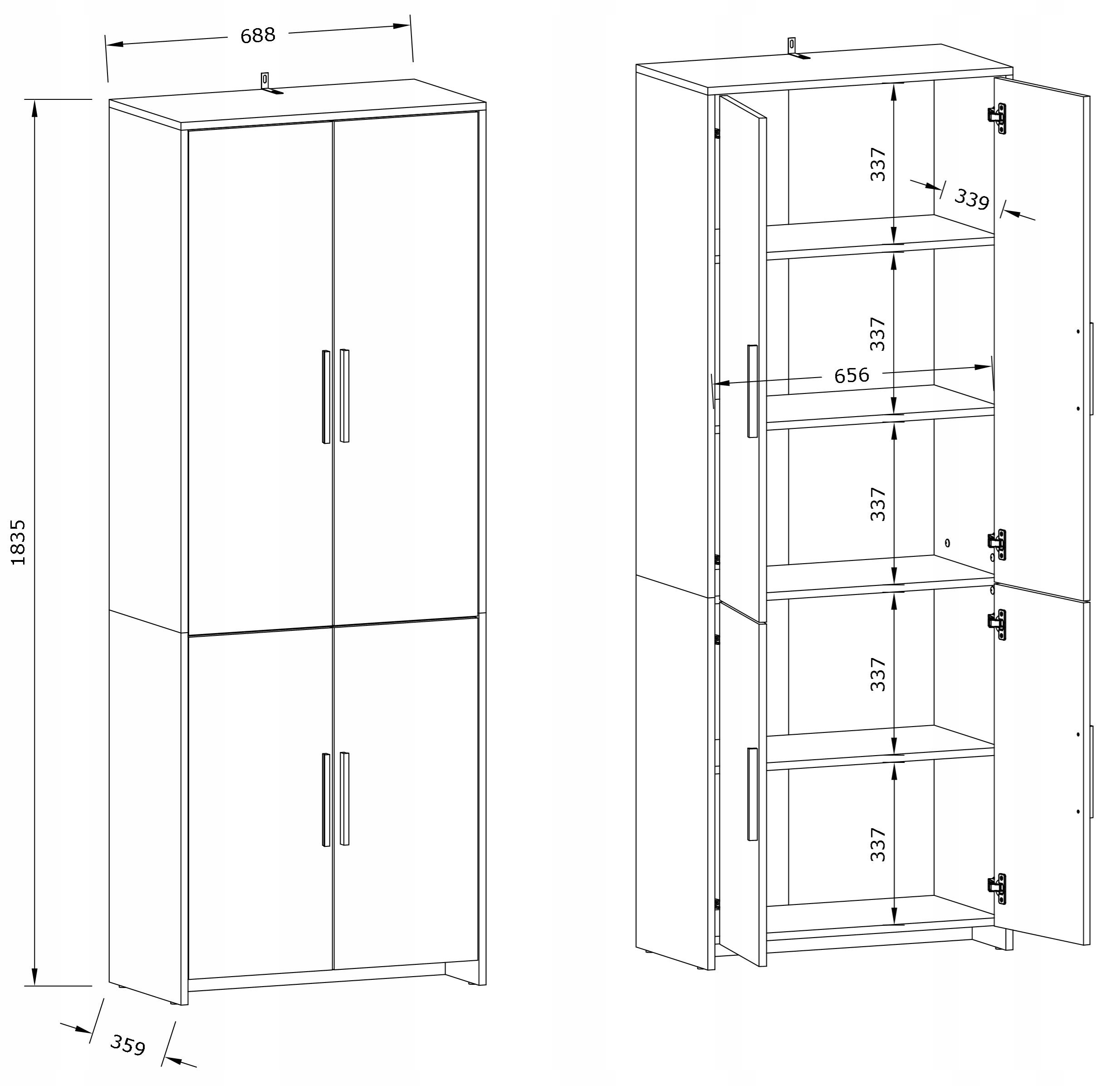 688

1835

359

337

339

337

656

337

337

337