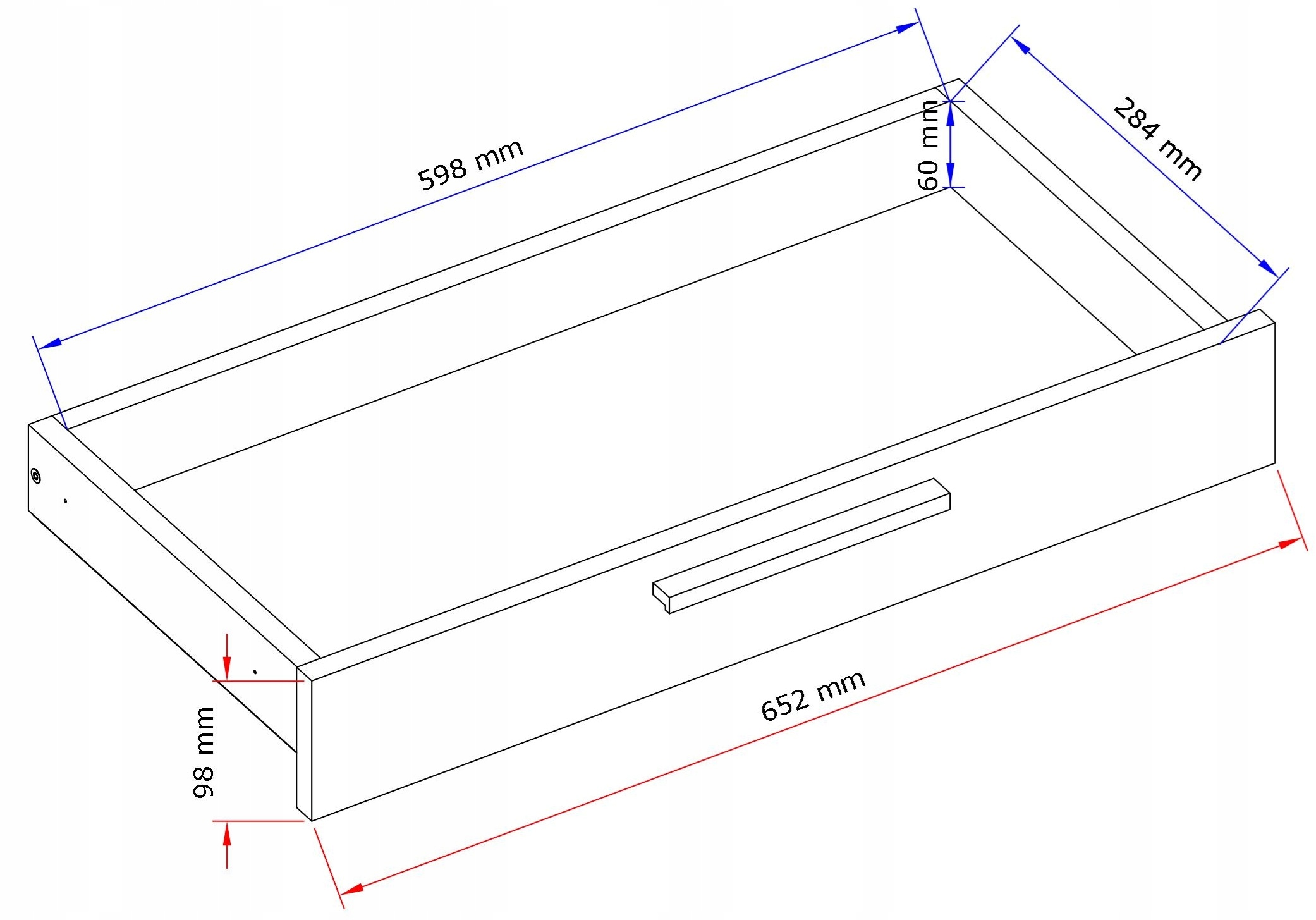 598 mm
60 mm
284 mm
98 mm
652 mm