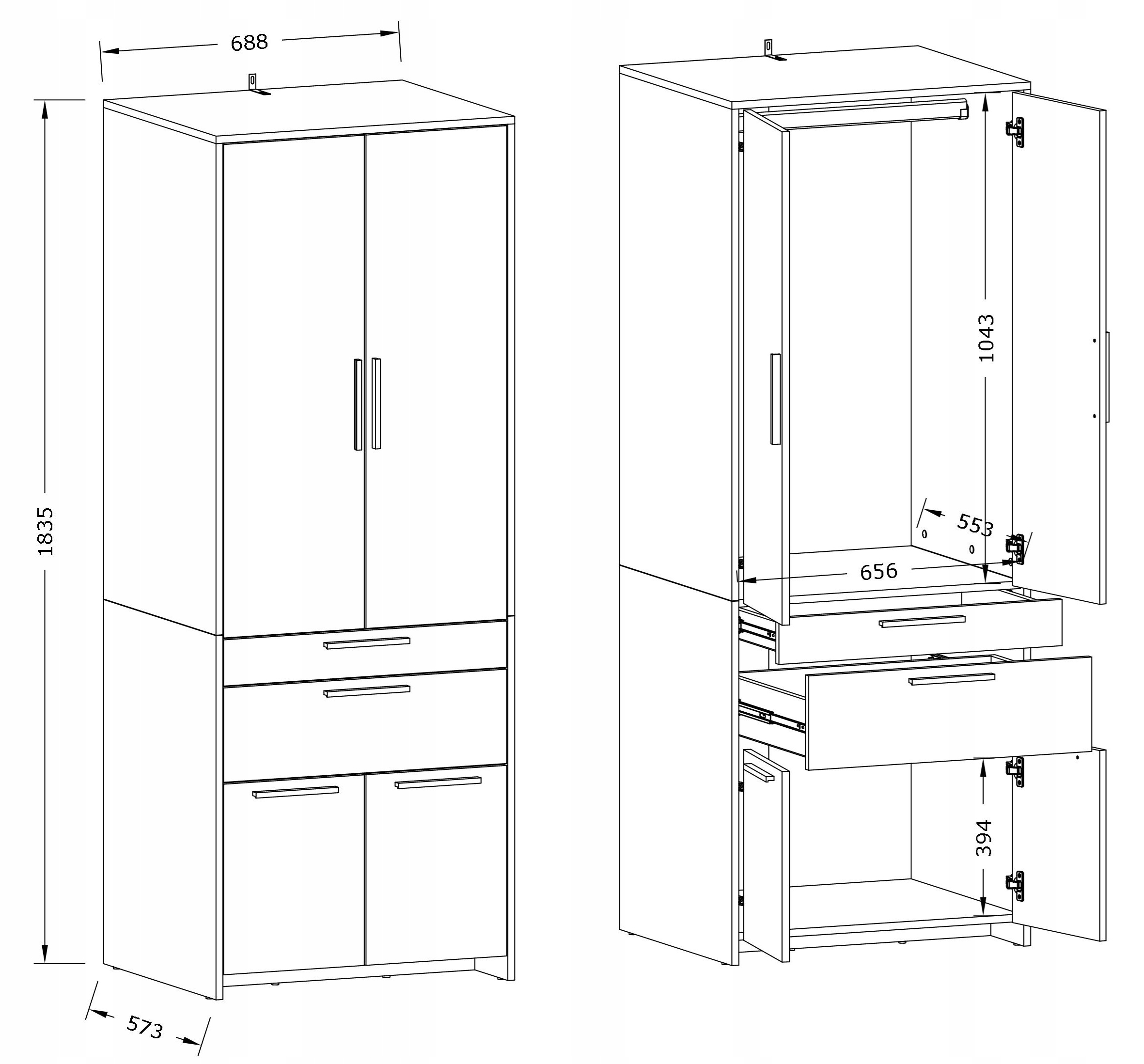 688

1835

573

1043

553

656

394