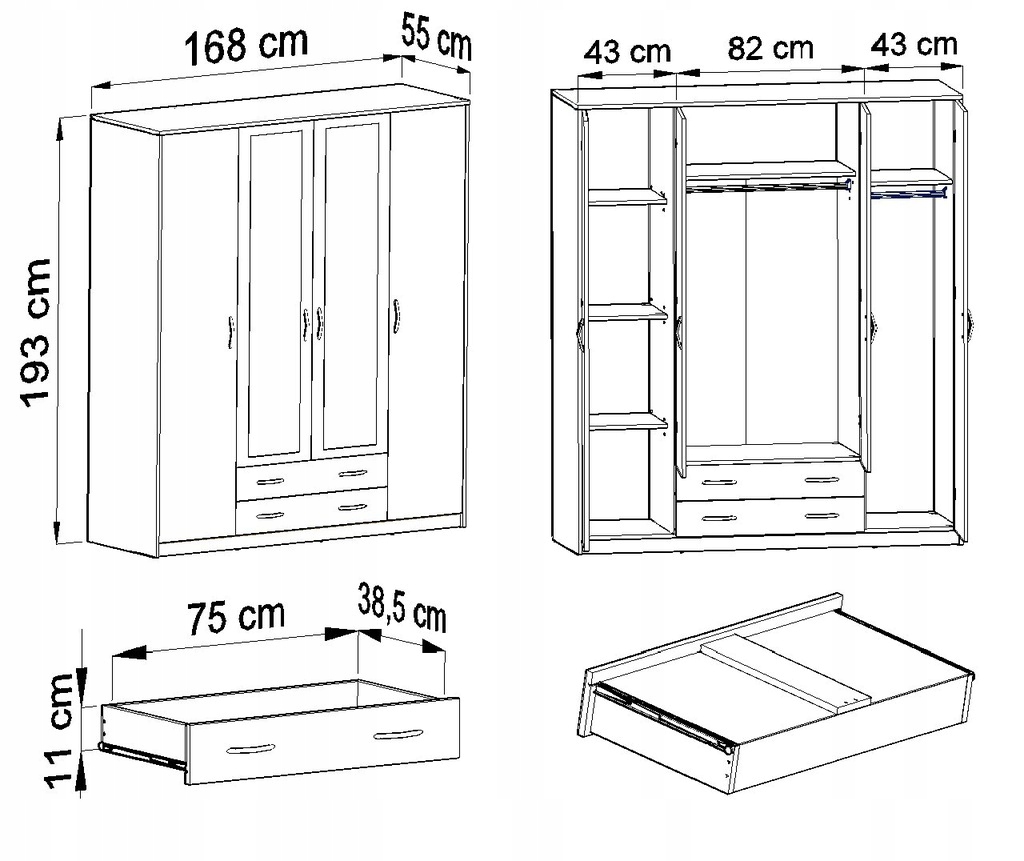 168 cm
55 cm
193 cm
43 cm
82 cm
43 cm
75 cm
38,5 cm
11 cm