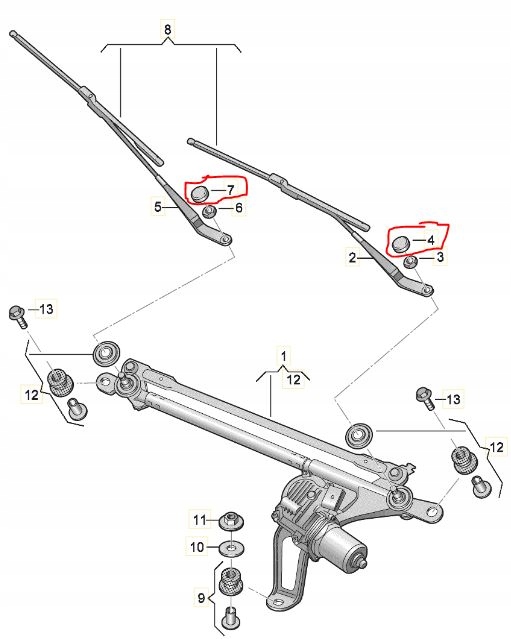 8
7
5
6
4
2
3
13
1
12
12
13
12
11
10
9