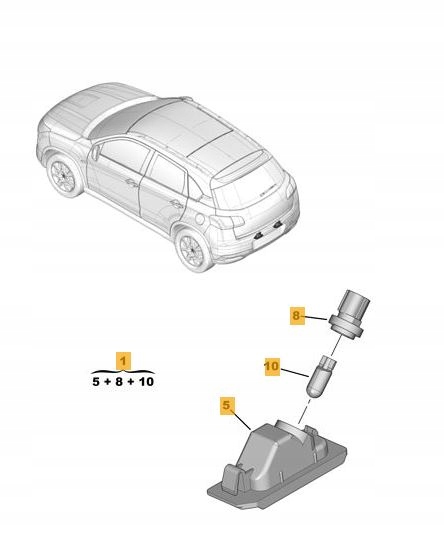 8

1
5 + 8 + 10

10

5