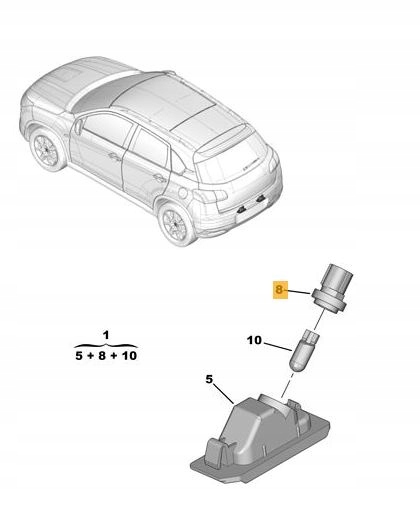 8

1
5 + 8 + 10

10

5