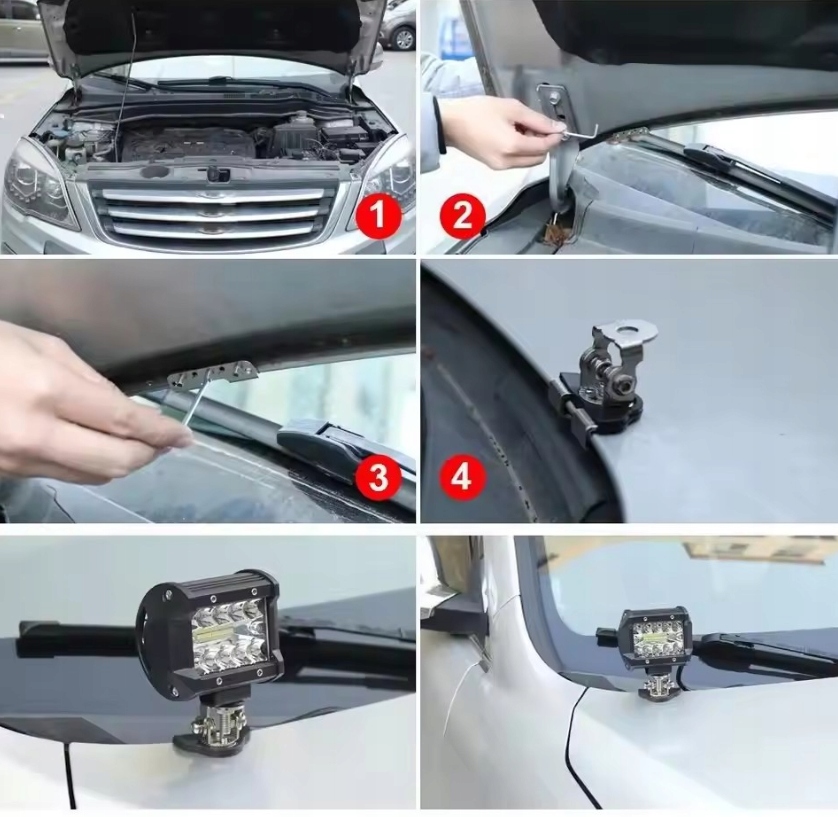 1
2
3
4