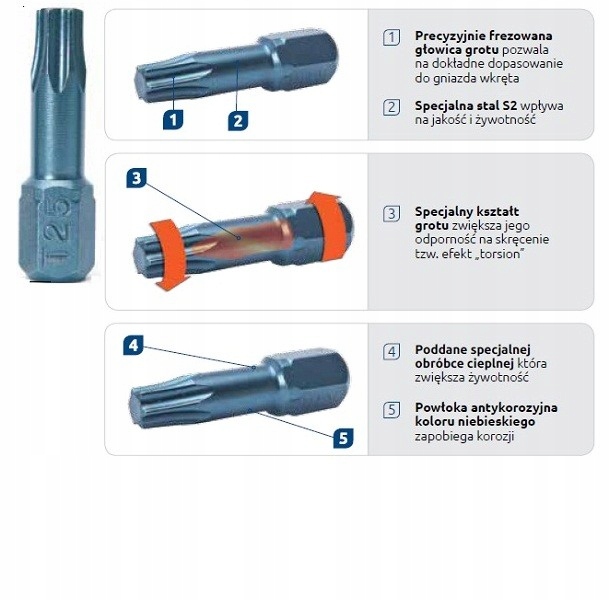 T25

1

2

1 Precyzyjnie frezowana głowica grotu pozwala na dokładne dopasowanie do gniazda wkręta

2 Specjalna stal S2 wpływa na jakość i żywotność

3

3 Specjalny kształt grotu zwiększa jego odporność na skręcenie tzw. efekt „torsion"

4

5

4 Poddane specjalnej obróbce cieplnej która zwiększa żywotność

5 Powłoka antykorozyjna koloru niebieskiego zapobiega korozji