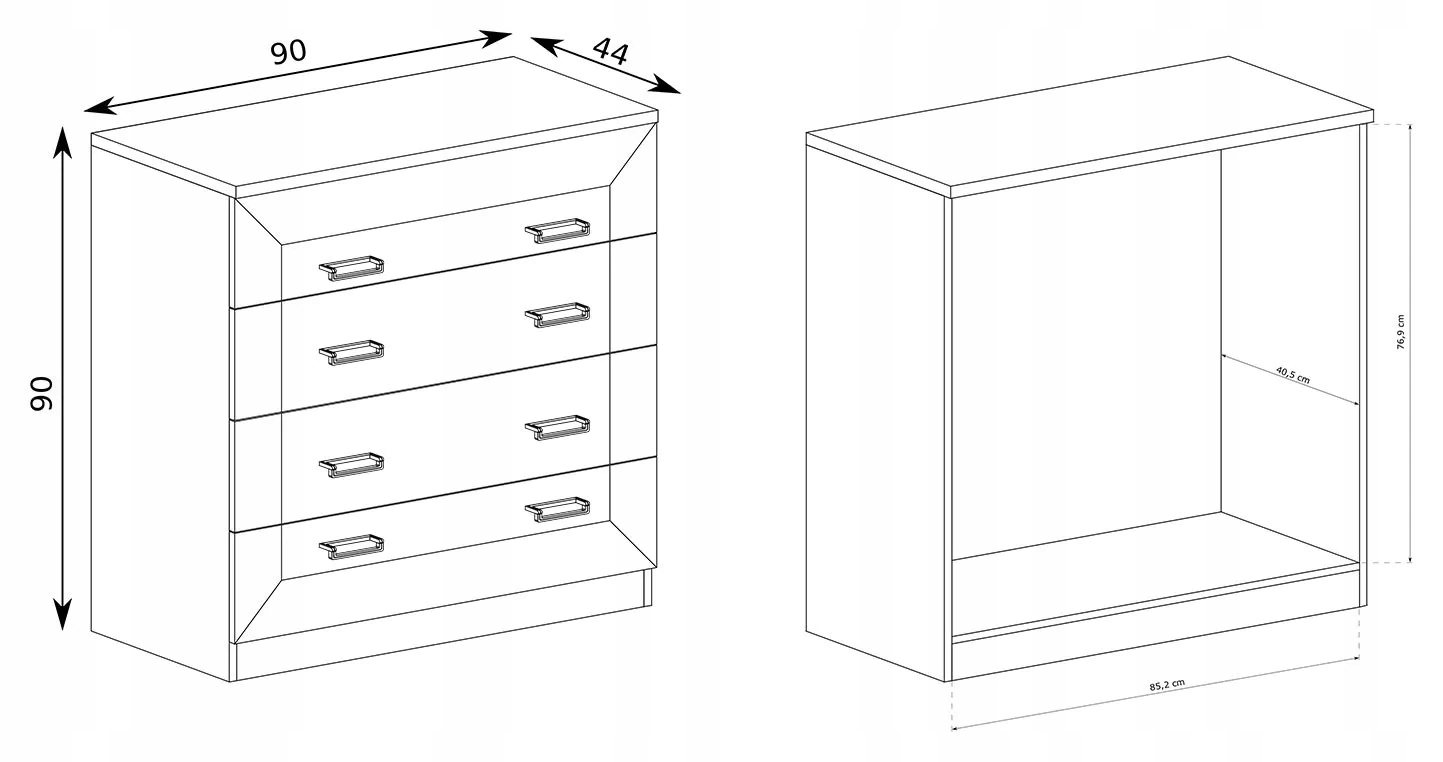 90

44

90

76,9 cm

40,5 cm

85,2 cm