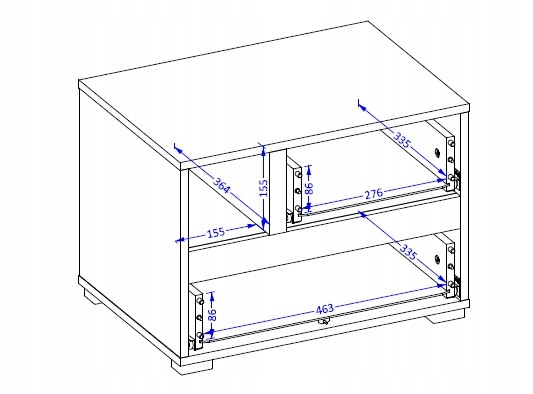 335
364
155
86
276
155
335
86
463