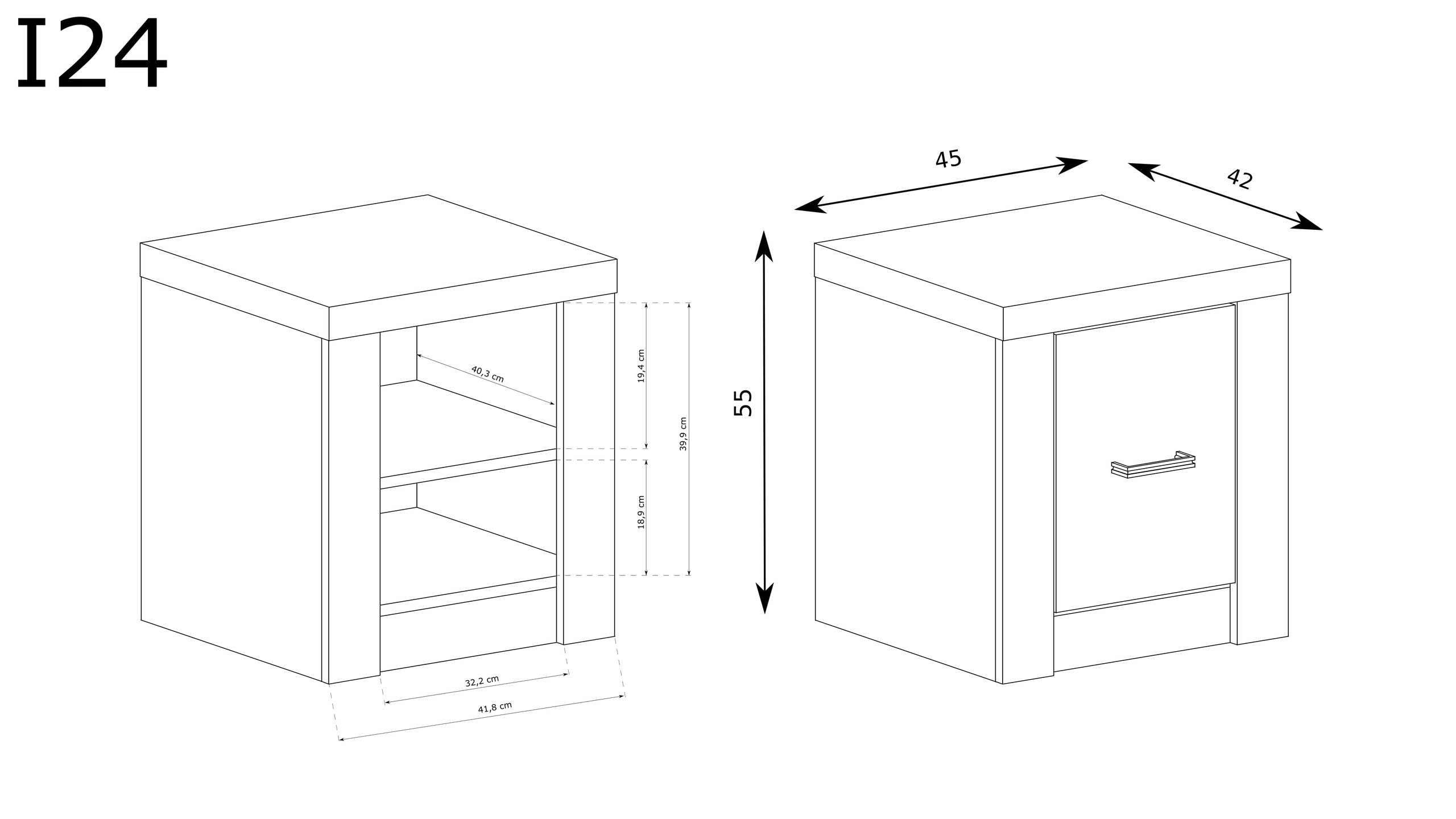 I24

40,3 cm
19,4 cm
39,9 cm
18,9 cm
32,2 cm
41,8 cm

45
42
55