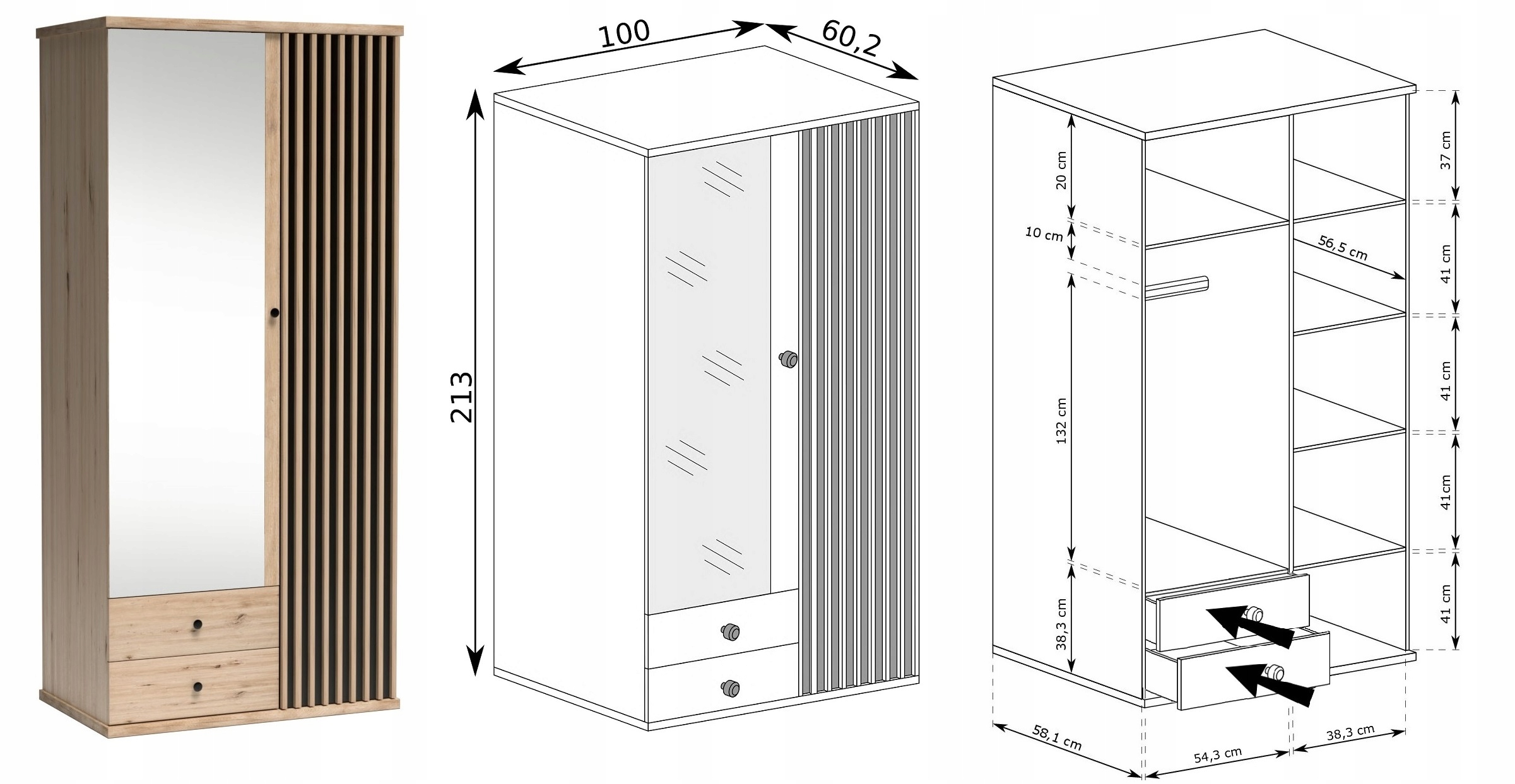 100
60,2
213
20 cm
10 cm
132 cm
38,3 cm
56,5 cm
37 cm
41 cm
41 cm
41cm
41 cm
58,1 cm
54,3 cm
38,3 cm