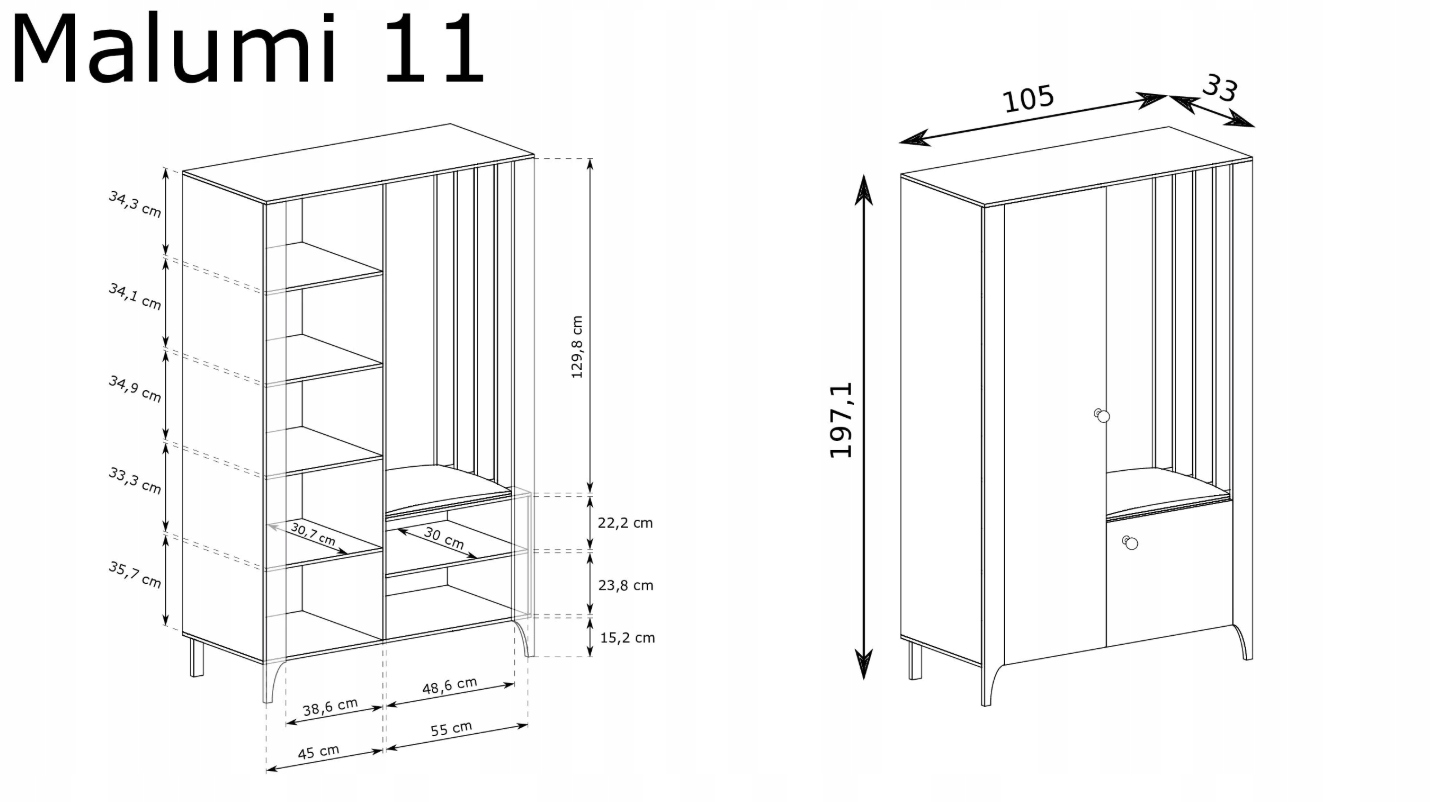 Malumi 11

34,3 cm
34,1 cm
34,9 cm
33,3 cm
35,7 cm
30,7 cm
30 cm
129,8 cm
22,2 cm
23,8 cm
15,2 cm
38,6 cm
48,6 cm
45 cm
55 cm

105
33
197,1