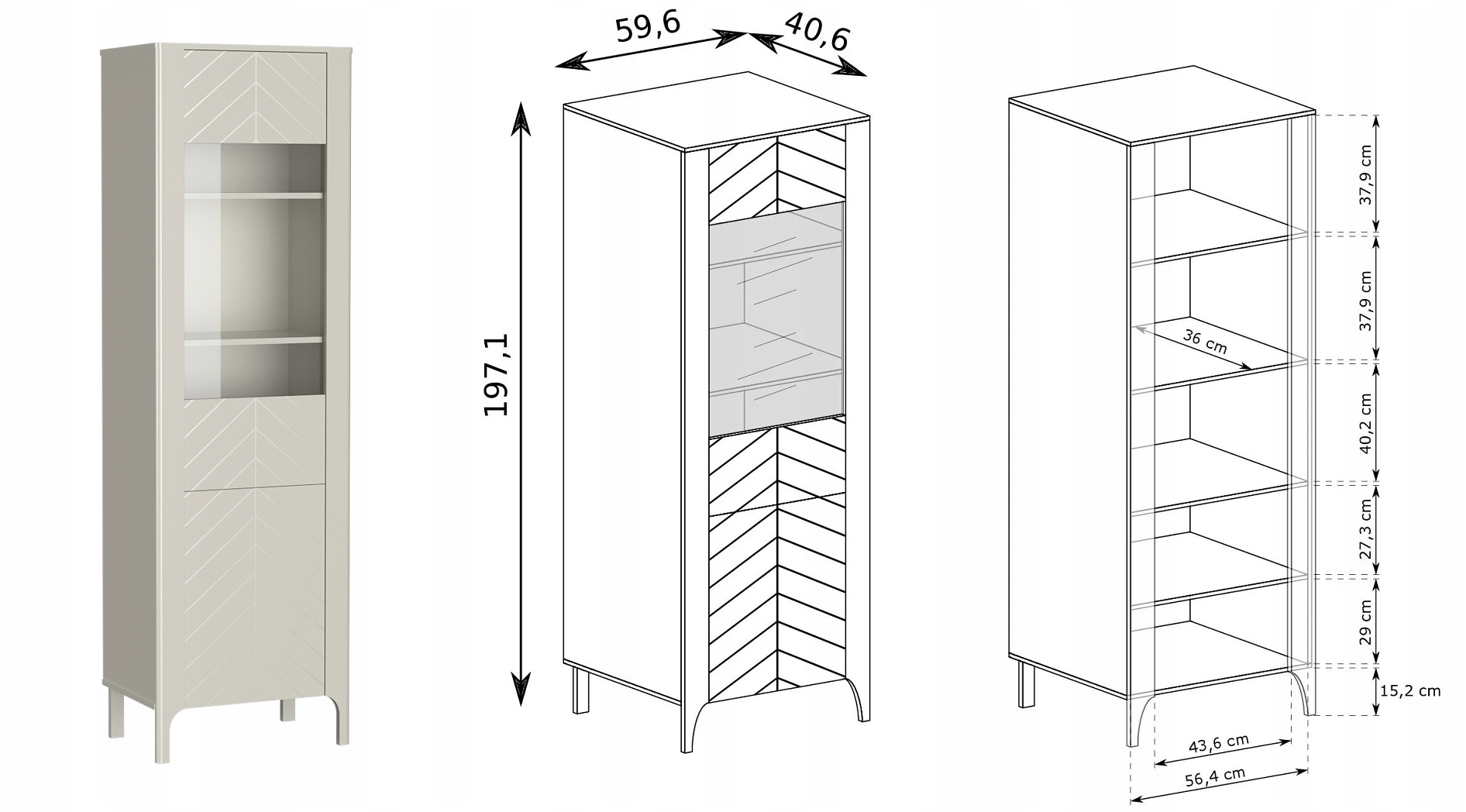 59,6
40,6
197,1

37,9 cm
37,9 cm
36 cm
40,2 cm
27,3 cm
29 cm
15,2 cm
43,6 cm
56,4 cm