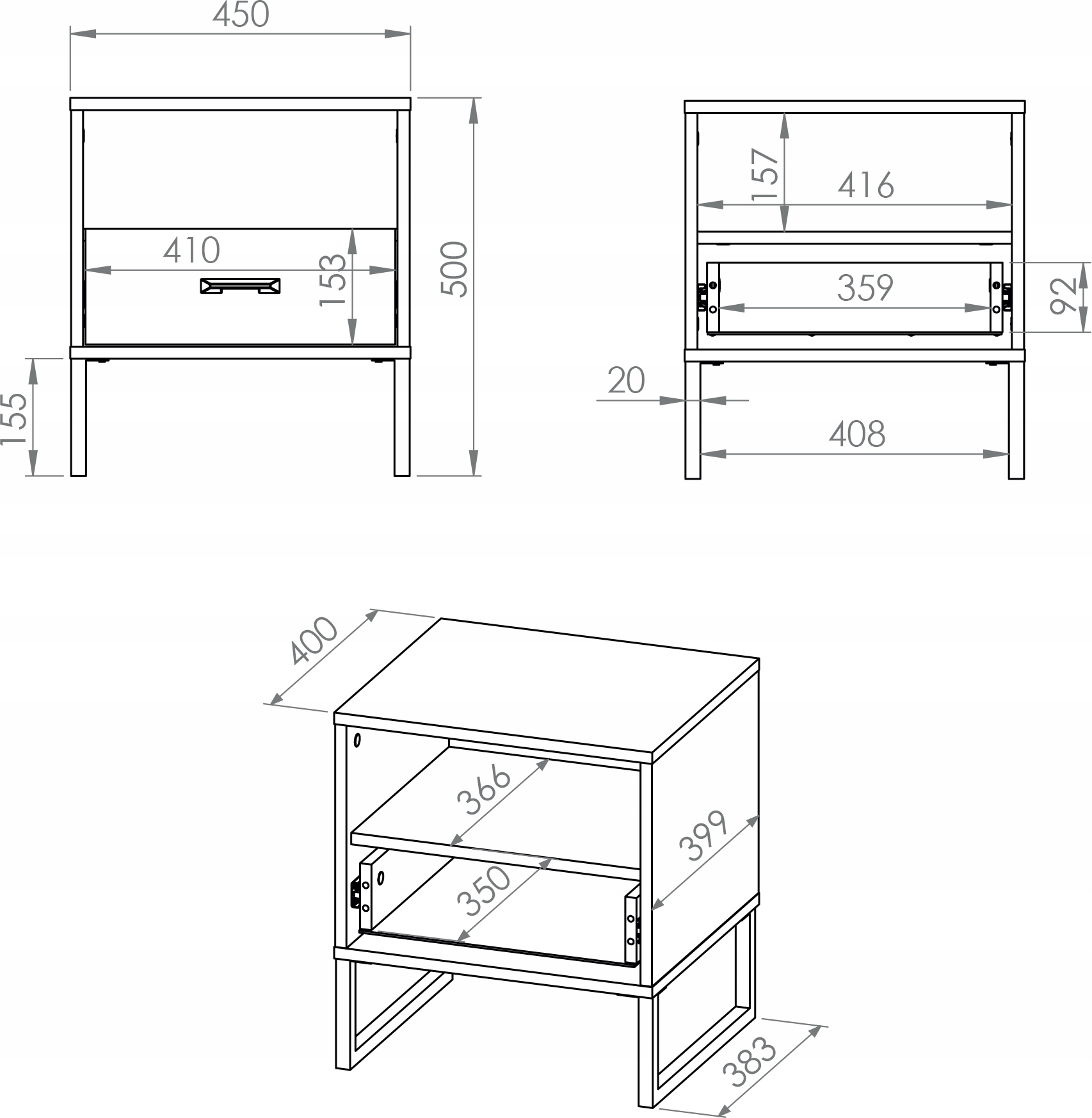 450
410
153
500
155
157
416
359
92
20
408
400
366
399
350
383