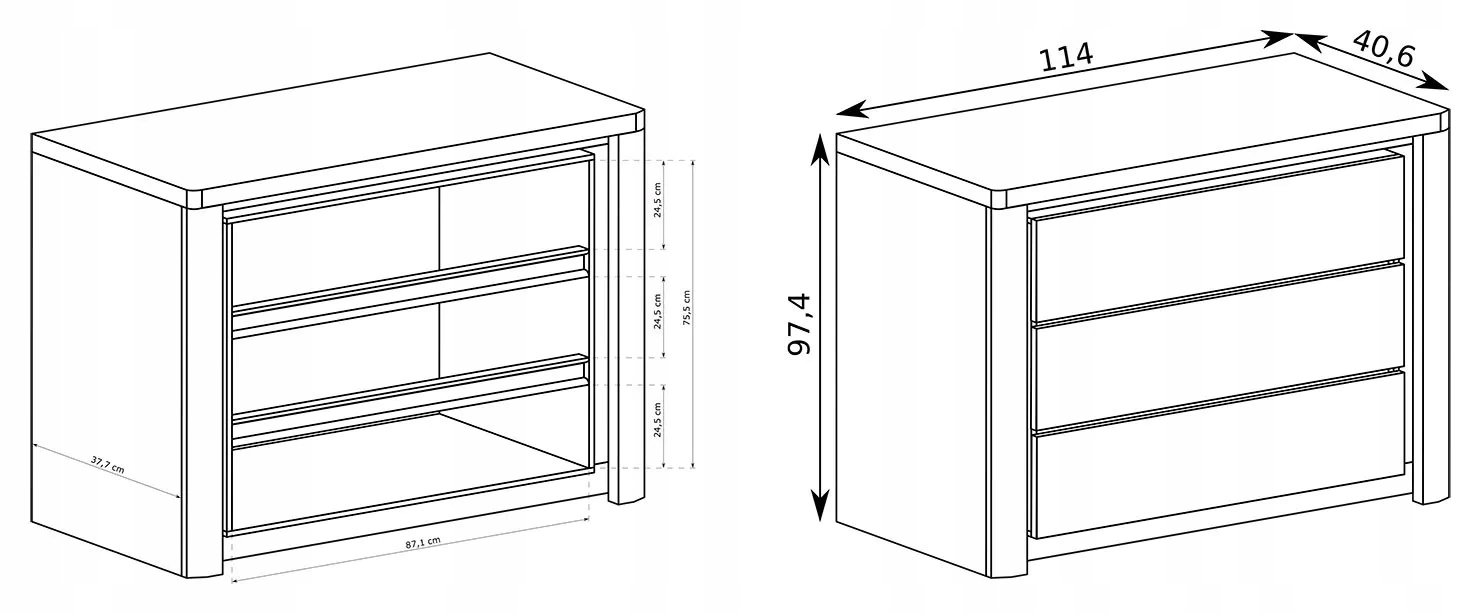 24,5 cm
24,5 cm
75,5 cm
24,5 cm
37,7 cm
87,1 cm
114
40,6
97,4