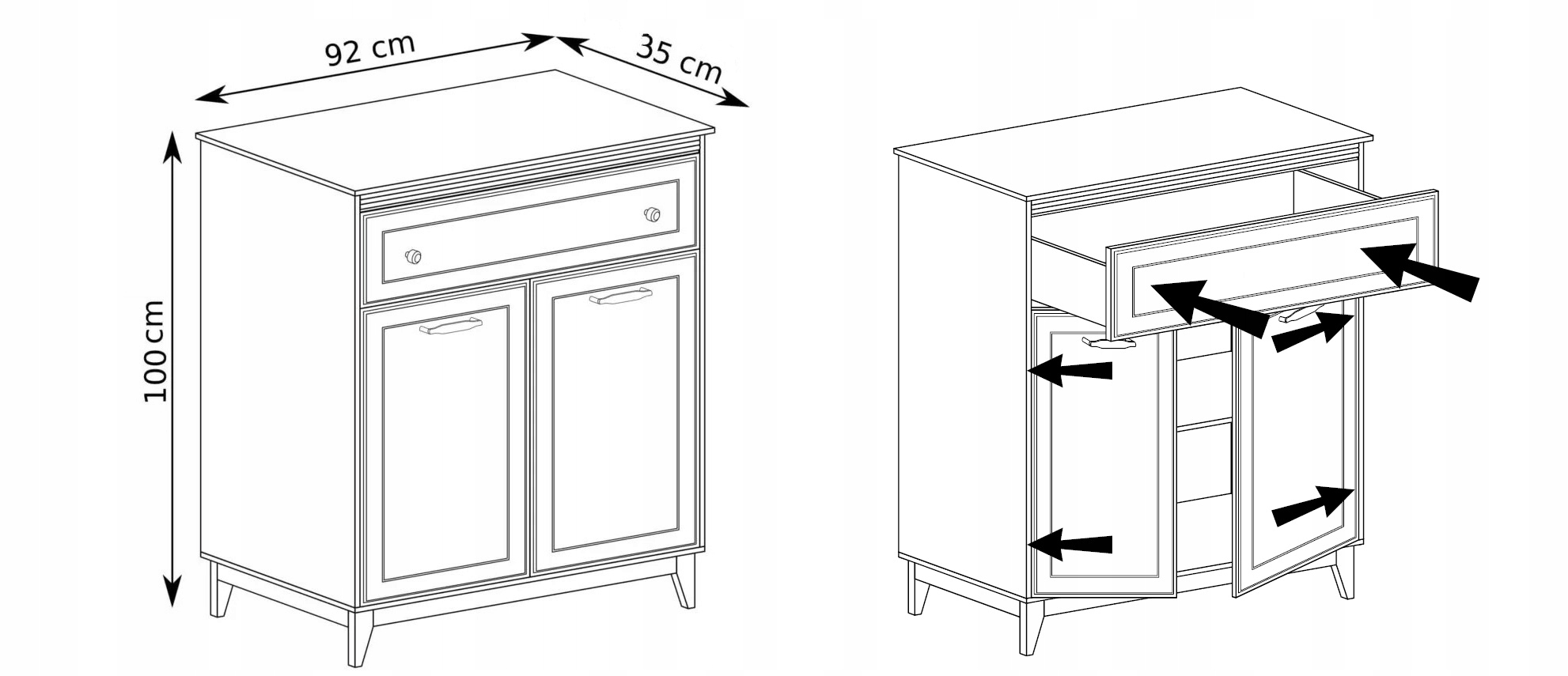 92 cm
35 cm
100 cm