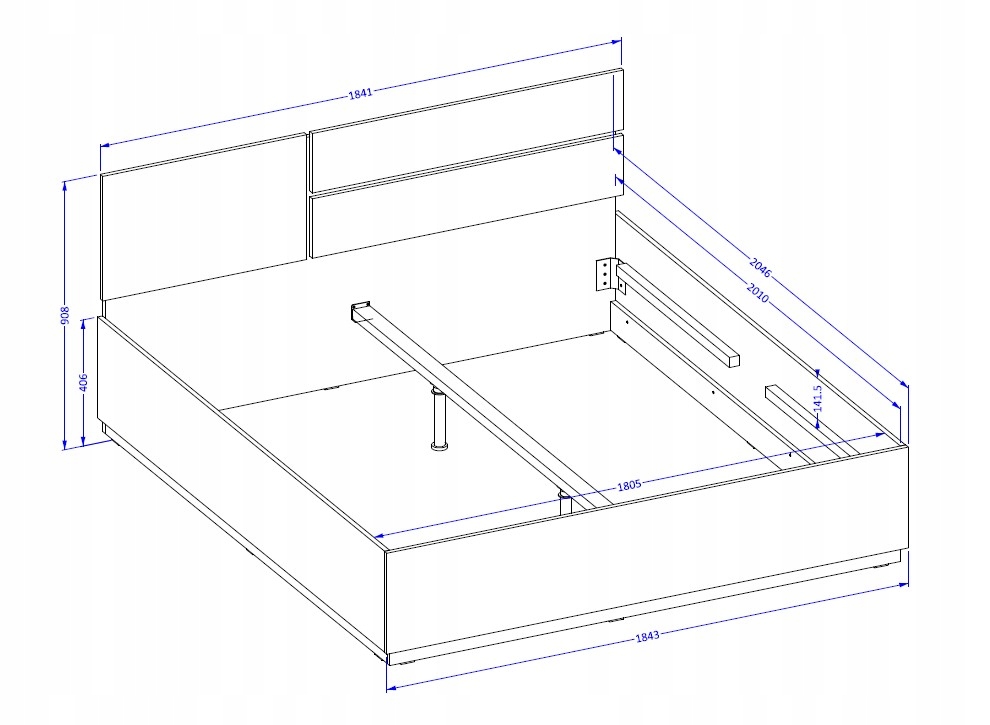 1841
908
406
2046
2010
141.5
1805
1843