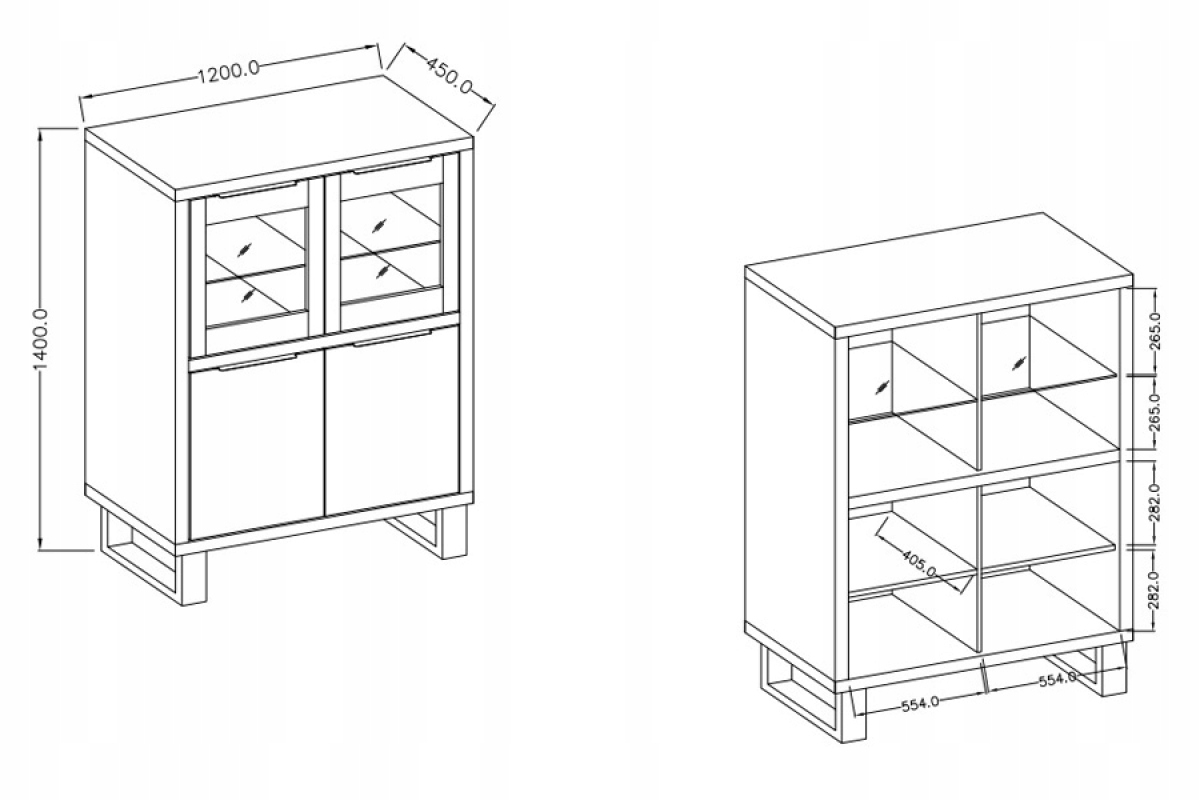 1200.0
450.0
1400.0

265.0
265.0
282.0
282.0
405.0
554.0
554.0