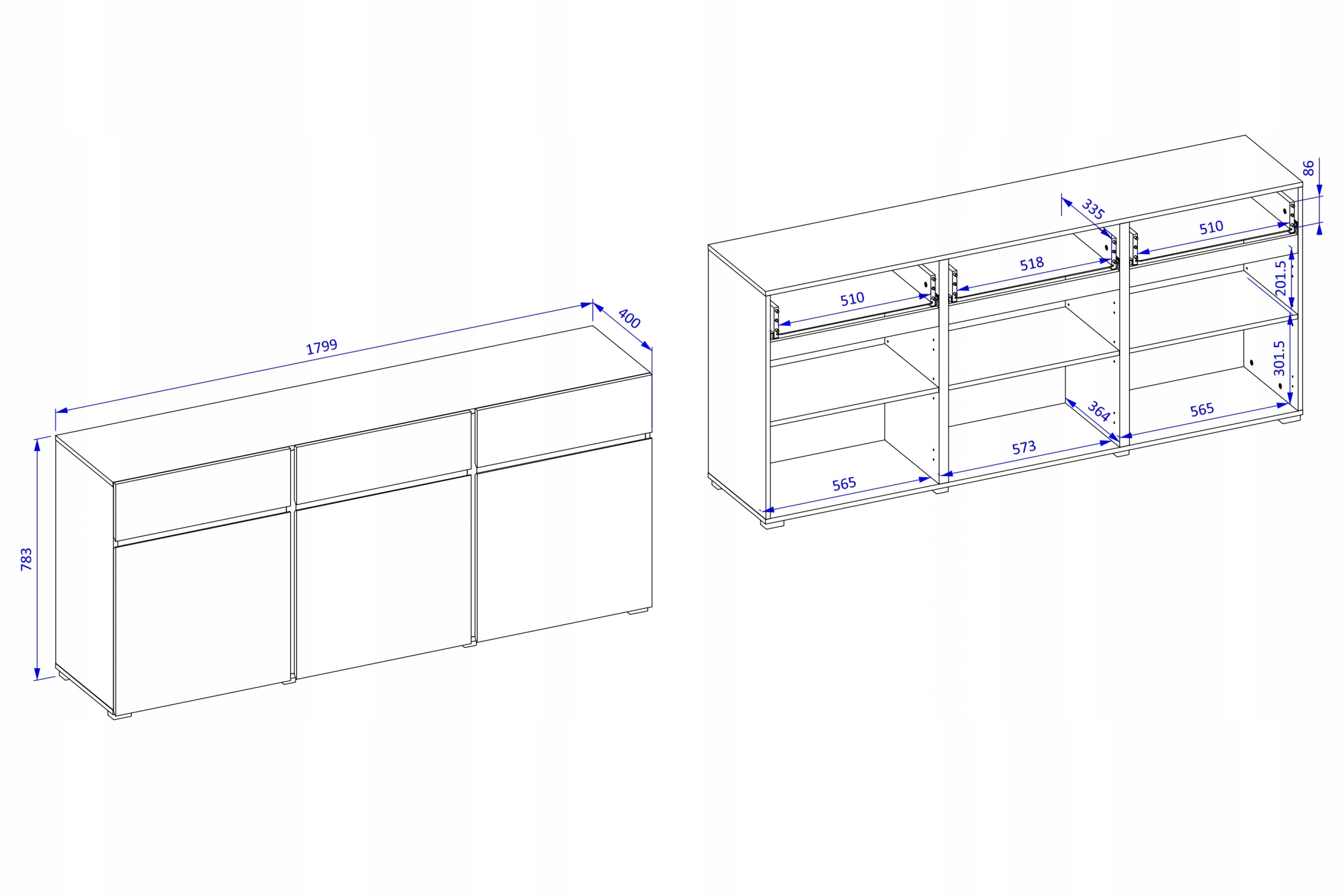 1799
400
783

86
335
510
518
510
201.5
301.5
364
565
573
565