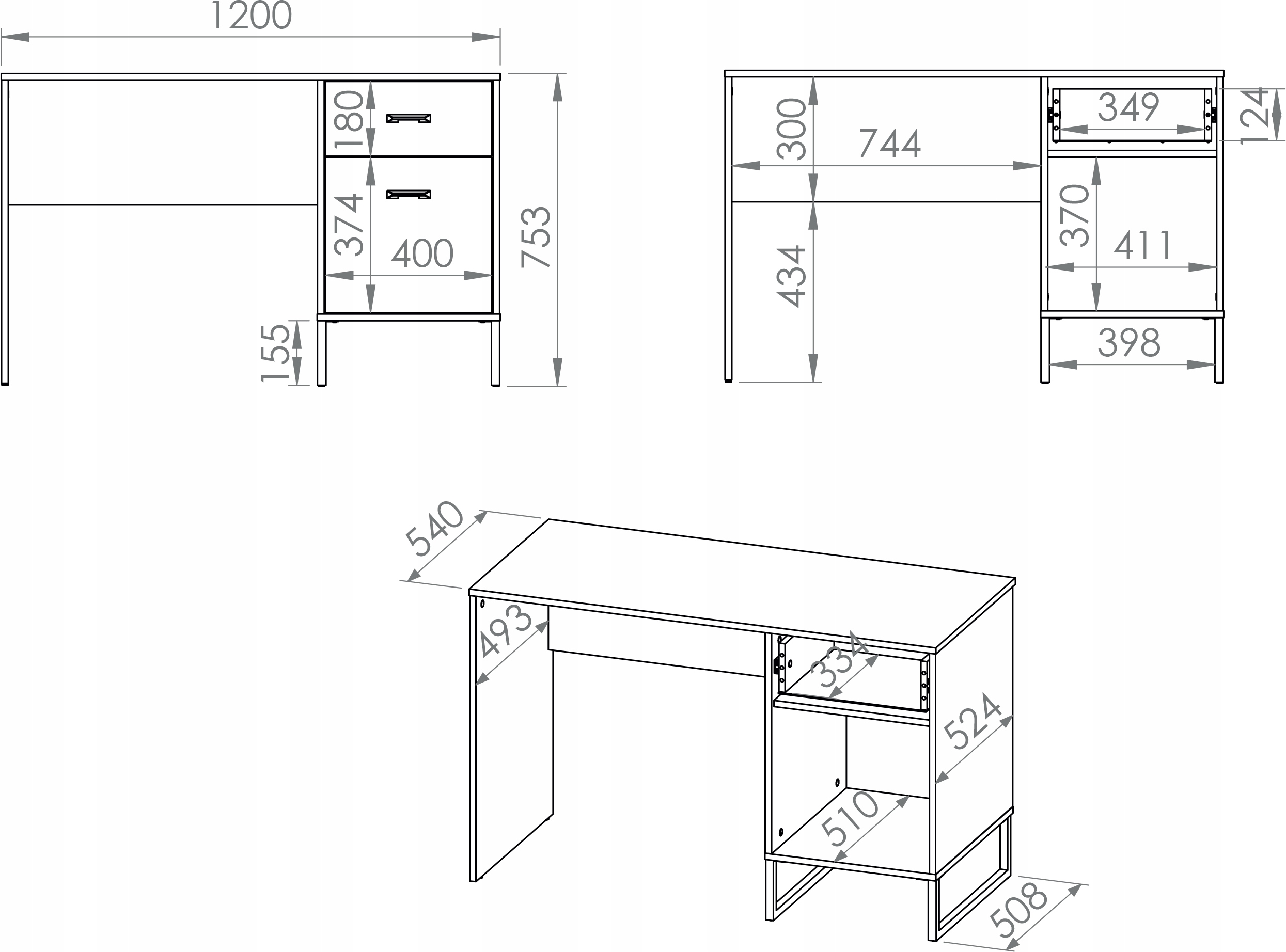 1200
180
374
400
753
155
300
744
434
349
124
370
411
398
540
493
334
524
510
508