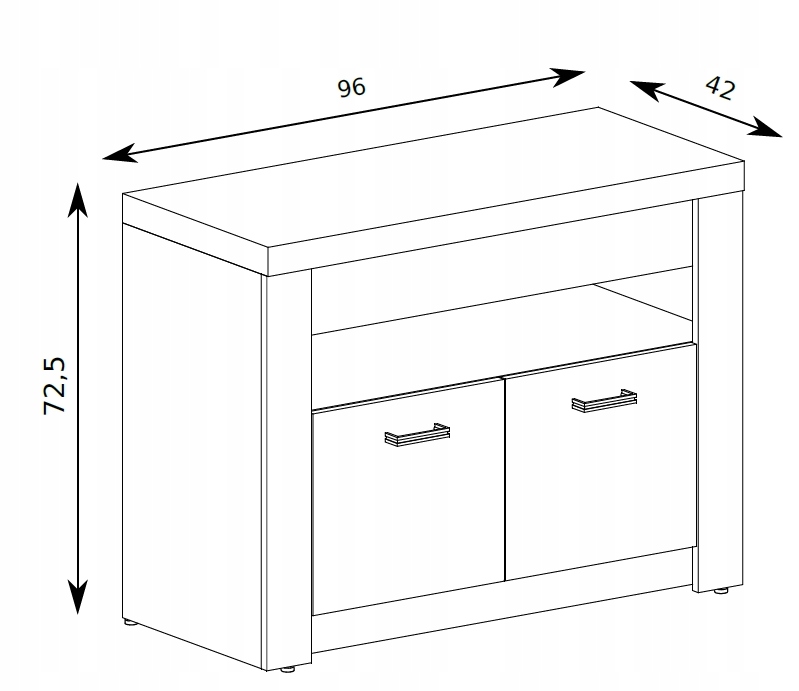 96

42

72,5