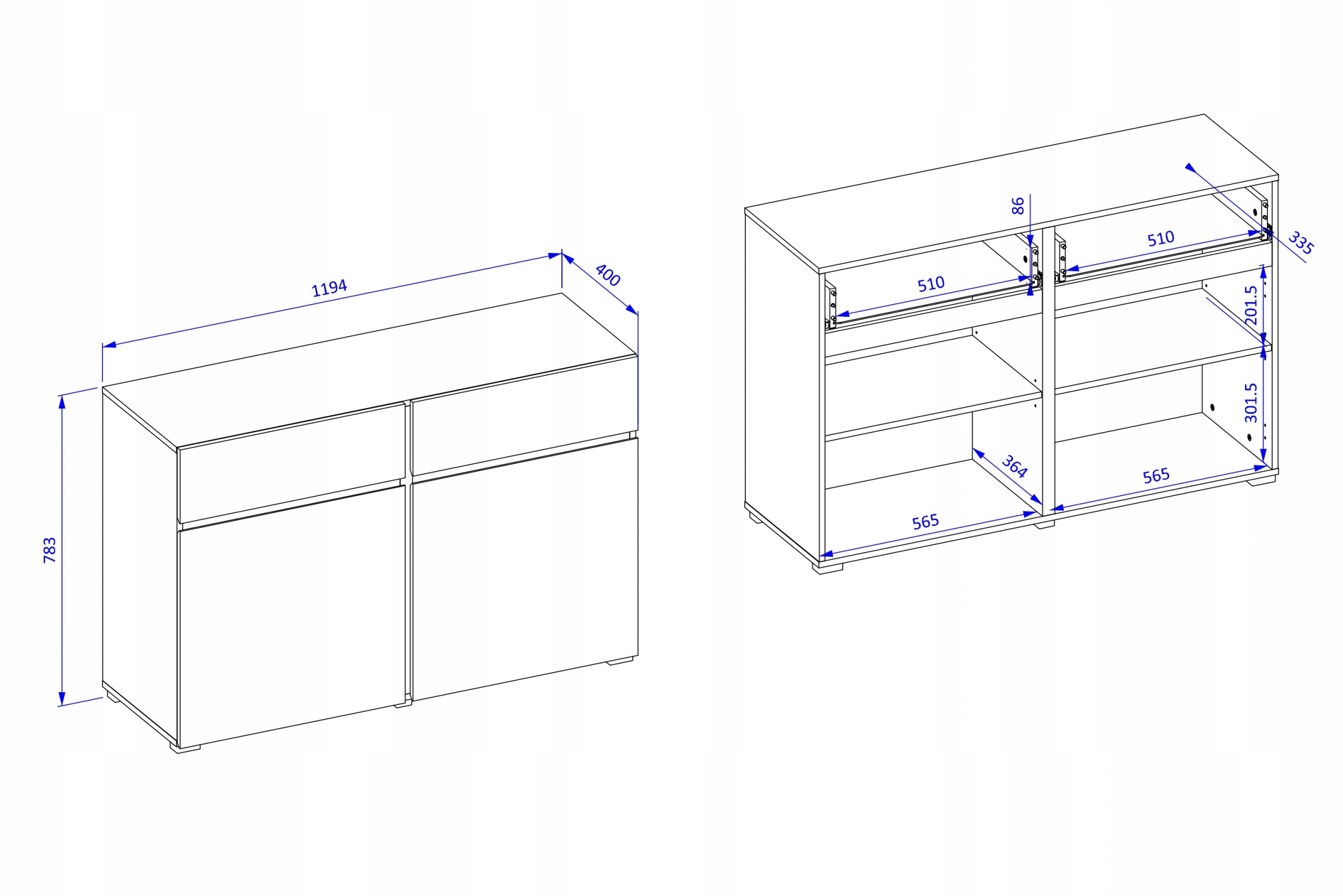 1194
400
783
86
510
510
335
201.5
301.5
364
565
565