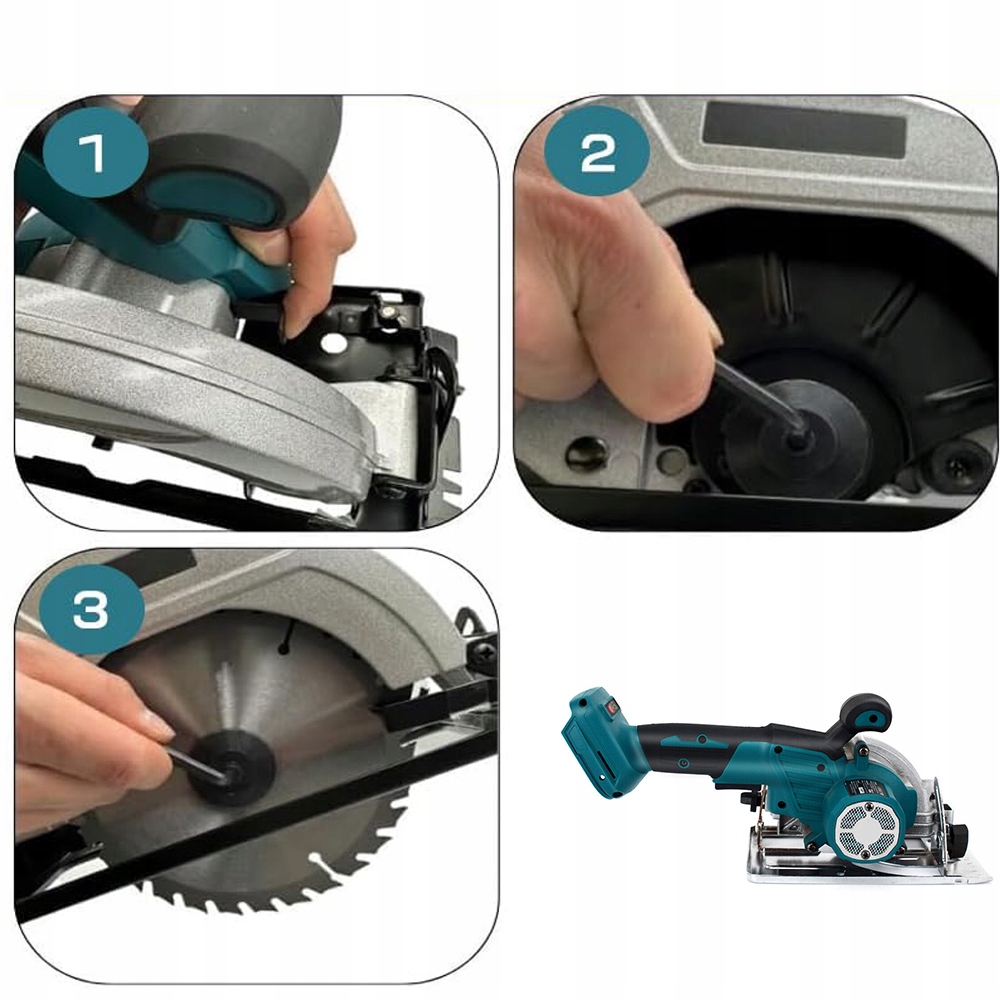 1

2

3