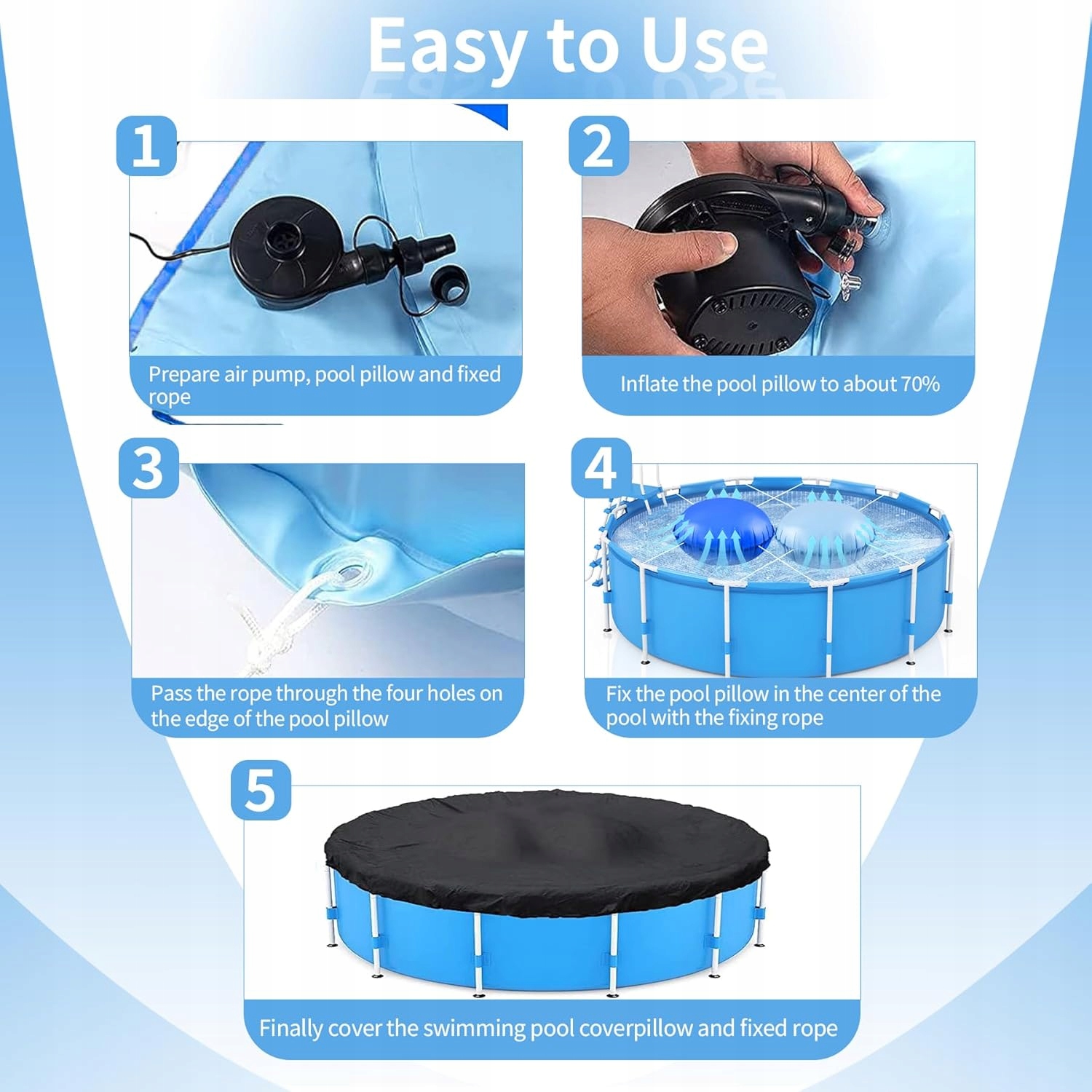 Easy to Use

1

Prepare air pump, pool pillow and fixed rope

2

Inflate the pool pillow to about 70%

3

Pass the rope through the four holes on the edge of the pool pillow

4

Fix the pool pillow in the center of the pool with the fixing rope

5

Finally cover the swimming pool coverpillow and fixed rope