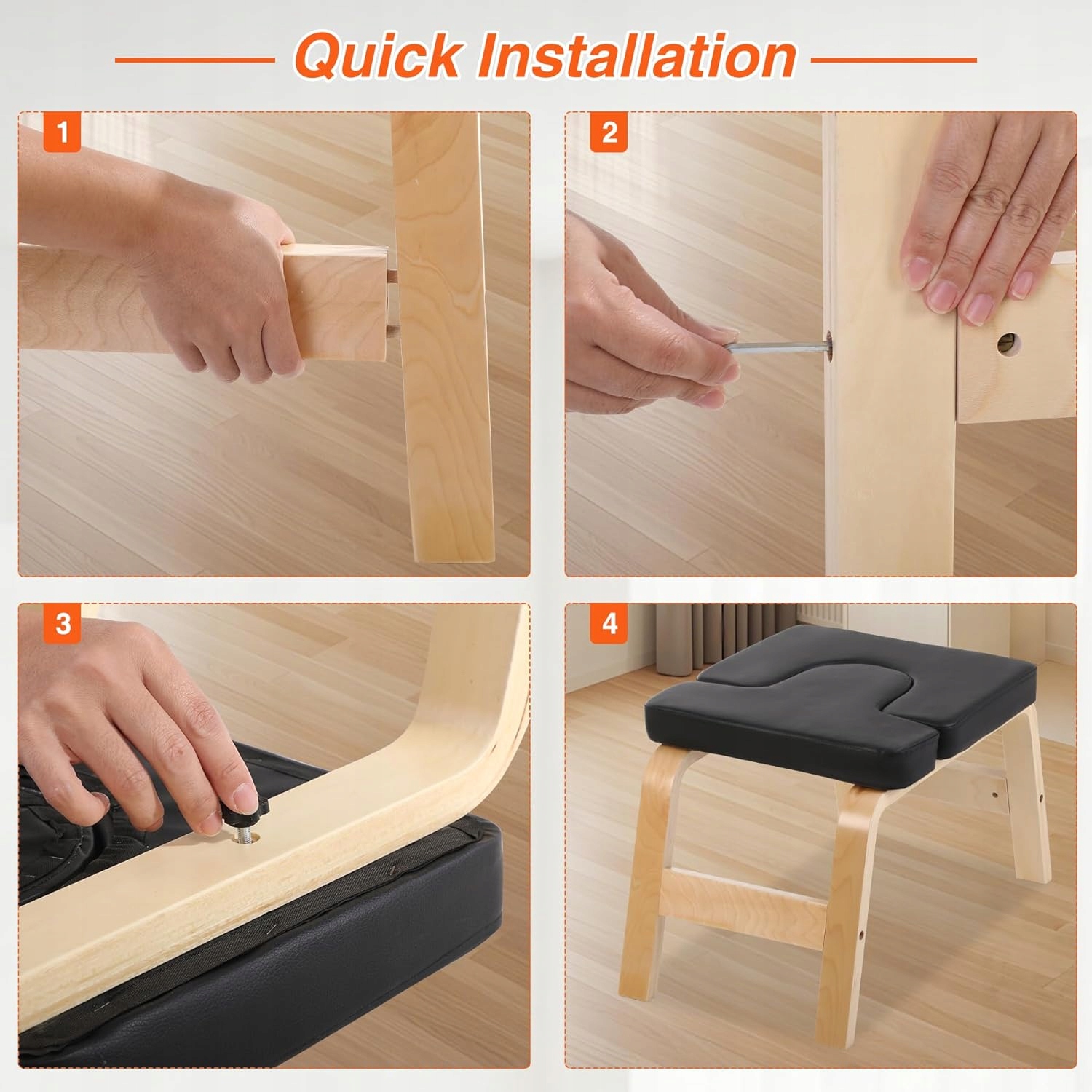 Quick Installation

1

2

3

4