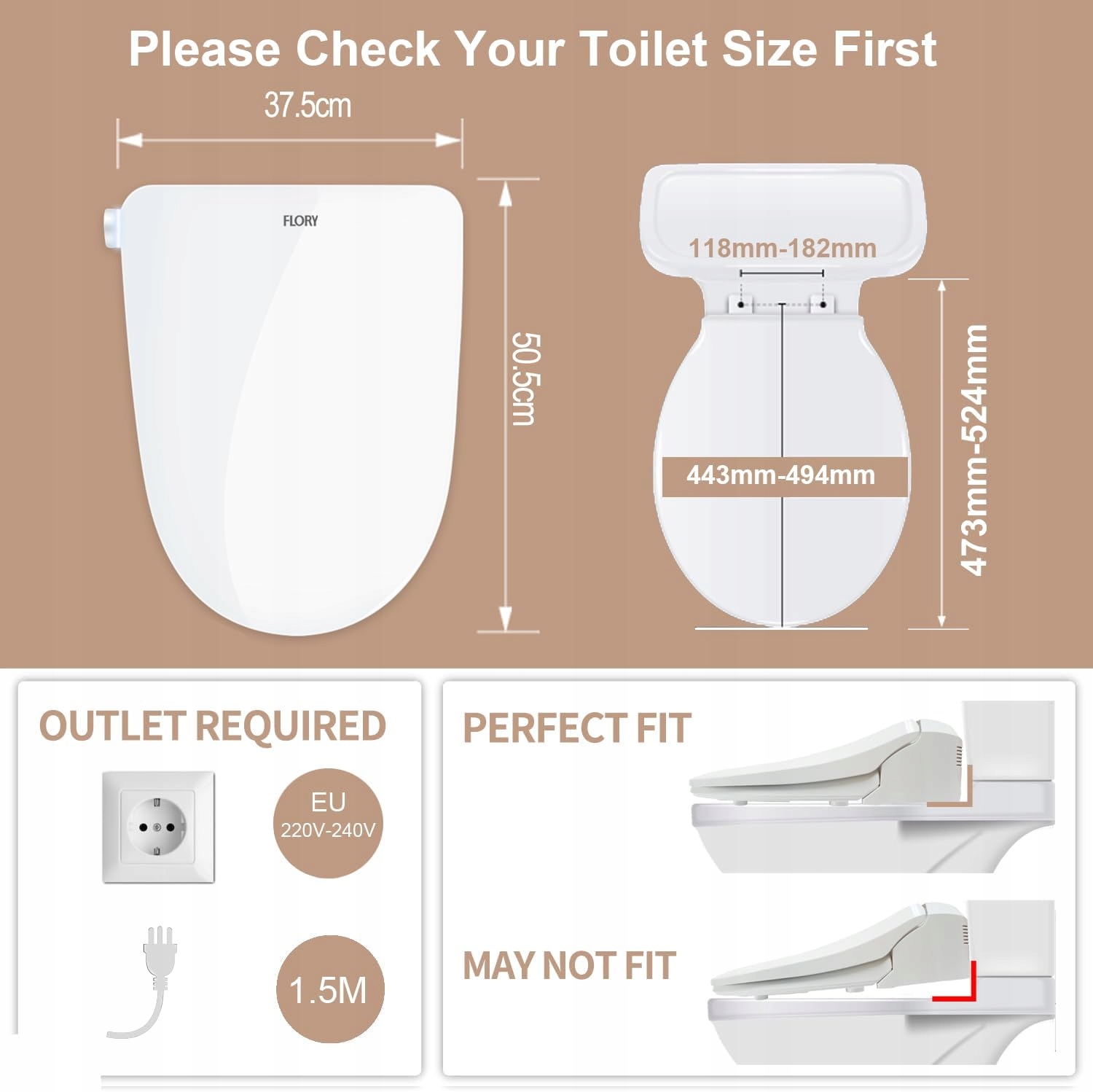 Please Check Your Toilet Size First

37.5cm

FLORY

50.5cm

118mm-182mm

443mm-494mm

473mm-524mm

OUTLET REQUIRED

EU
220V-240V

1.5M

PERFECT FIT

MAY NOT FIT