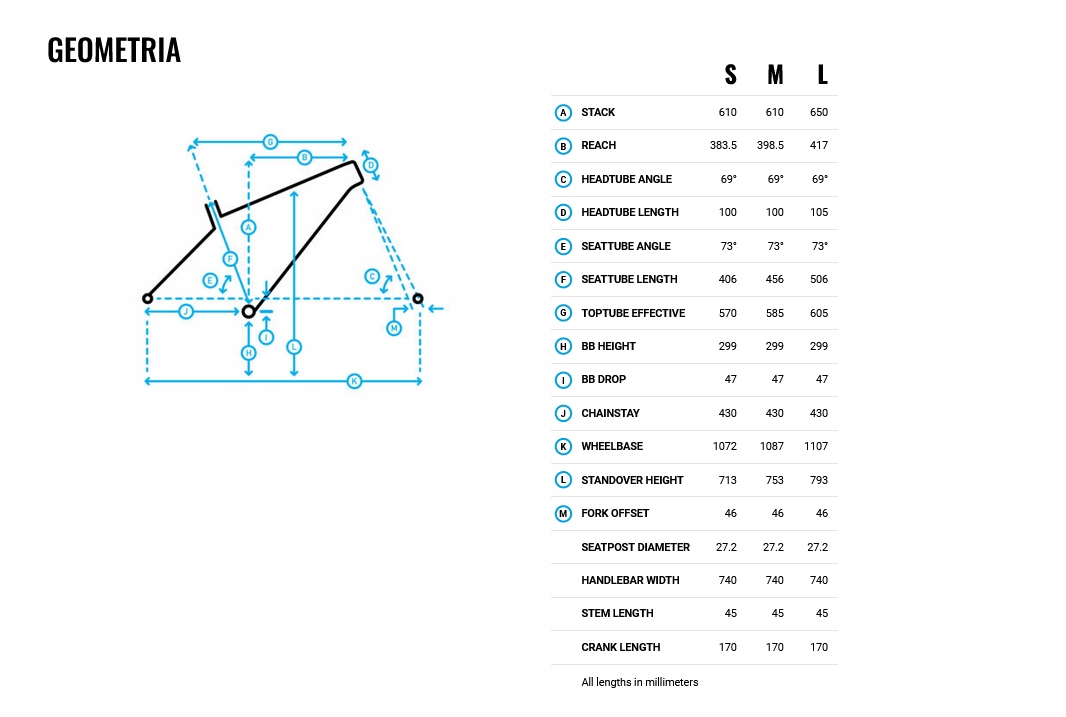 GEOMETRIA

G
B
D
A
F
E
C
J
I
M
H
L
K

| | | S | M | L |
|---|---|---|---|---|
| A | STACK | 610 | 610 | 650 |
| B | REACH | 383.5 | 398.5 | 417 |
| C | HEADTUBE ANGLE | 69° | 69° | 69° |
| D | HEADTUBE LENGTH | 100 | 100 | 105 |
| E | SEATTUBE ANGLE | 73° | 73° | 73° |
| F | SEATTUBE LENGTH | 406 | 456 | 506 |
| G | TOPTUBE EFFECTIVE | 570 | 585 | 605 |
| H | BB HEIGHT | 299 | 299 | 299 |
| I | BB DROP | 47 | 47 | 47 |
| J | CHAINSTAY | 430 | 430 | 430 |
| K | WHEELBASE | 1072 | 1087 | 1107 |
| L | STANDOVER HEIGHT | 713 | 753 | 793 |
| M | FORK OFFSET | 46 | 46 | 46 |
| | SEATPOST DIAMETER | 27.2 | 27.2 | 27.2 |
| | HANDLEBAR WIDTH | 740 | 740 | 740 |
| | STEM LENGTH | 45 | 45 | 45 |
| | CRANK LENGTH | 170 | 170 | 170 |

All lengths in millimeters