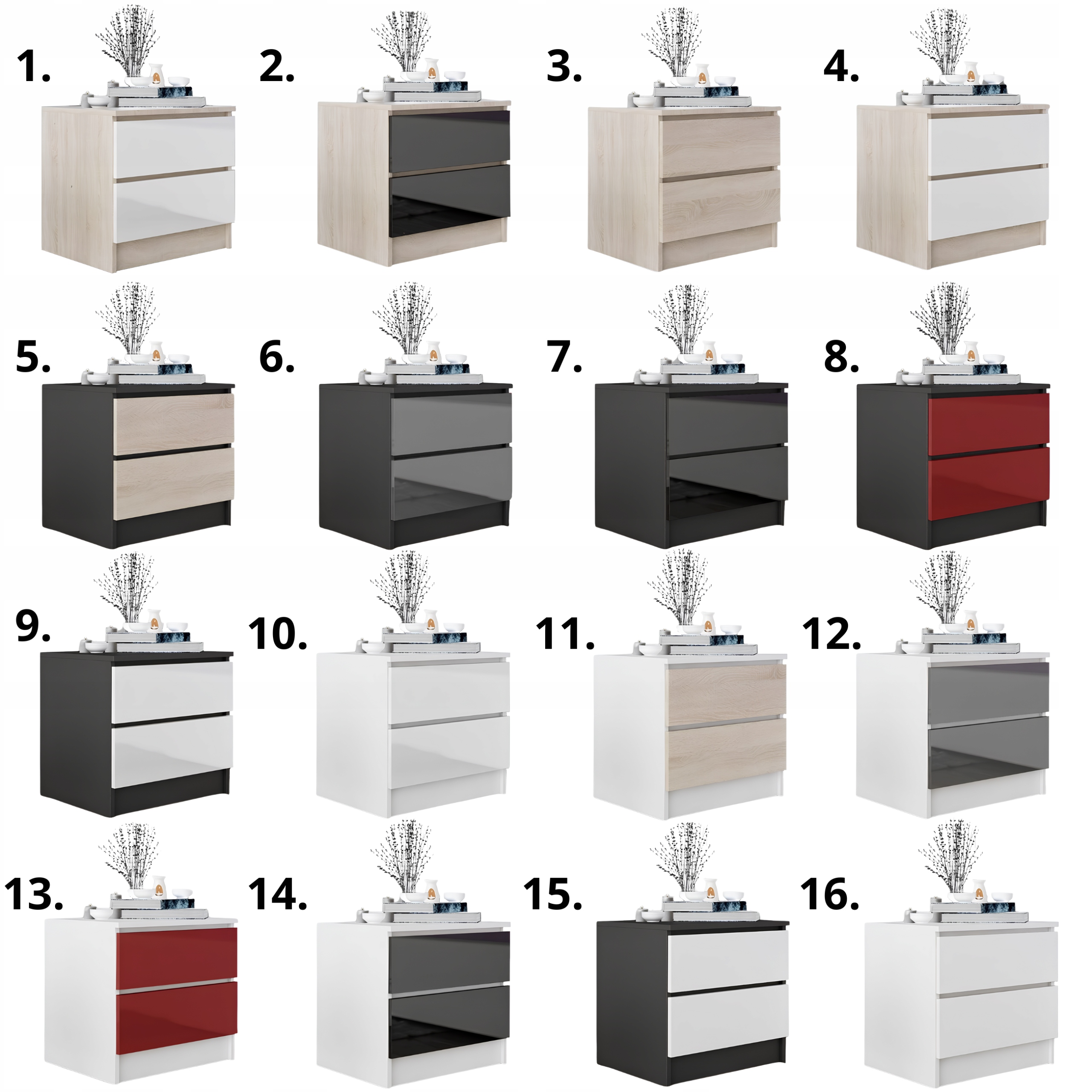 1.

2.

3.

4.

5.

6.

7.

8.

9.

10.

11.

12.

13.

14.

15.

16.