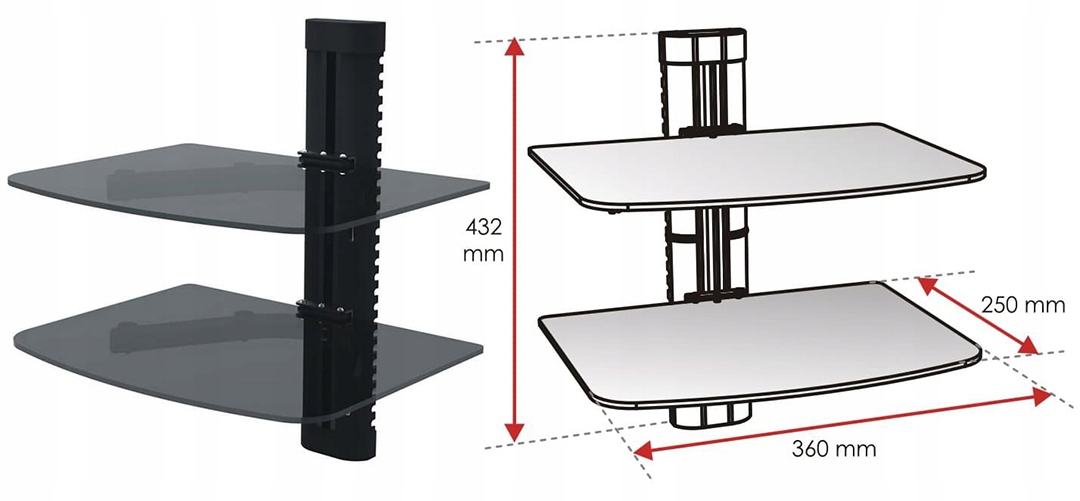 432
mm

250 mm

360 mm